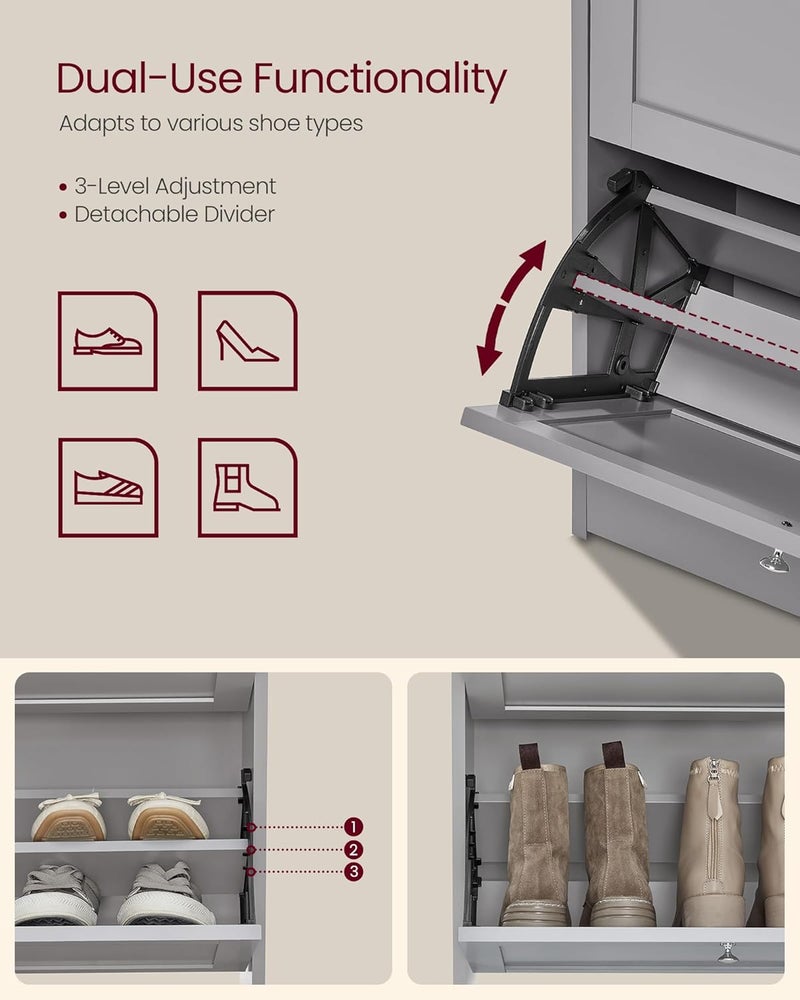 Dual-Use Functionality

Adapts to various shoe types

• 3-Level Adjustment
• Detachable Divider

1
2
3