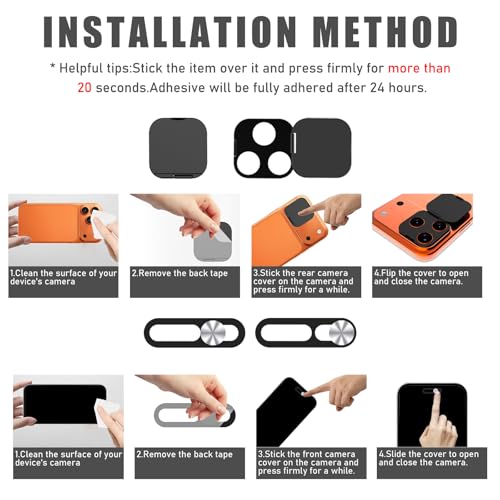 INSTALLATION METHOD

* Helpful tips:Stick the item over it and press firmly for more than 20 seconds.Adhesive will be fully adhered after 24 hours.

1.Clean the surface of your device's camera

2.Remove the back tape

3.Stick the rear camera cover on the camera and press firmly for a while.

4.Flip the cover to open and close the camera.

1.Clean the surface of your device's camera

2.Remove the back tape

3.Stick the front camera cover on the camera and press firmly for a while.

4.Slide the cover to open and close the camera.