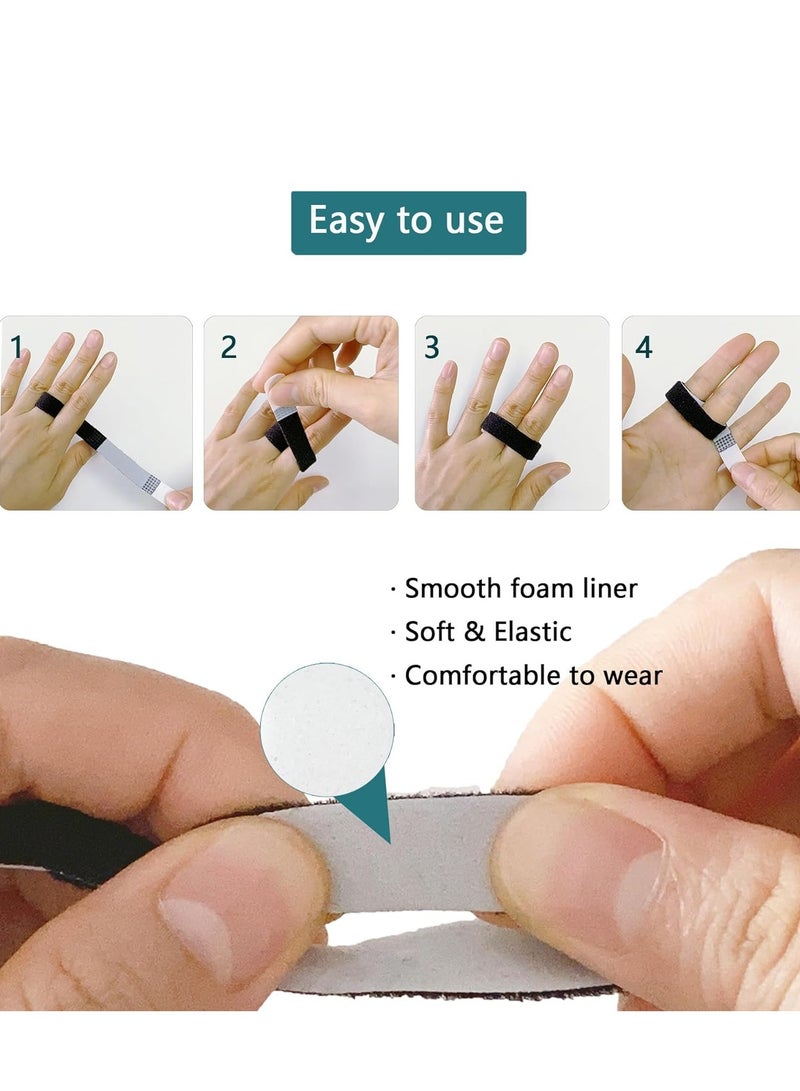 Easy to use

1

2

3

4

· Smooth foam liner
· Soft & Elastic
· Comfortable to wear