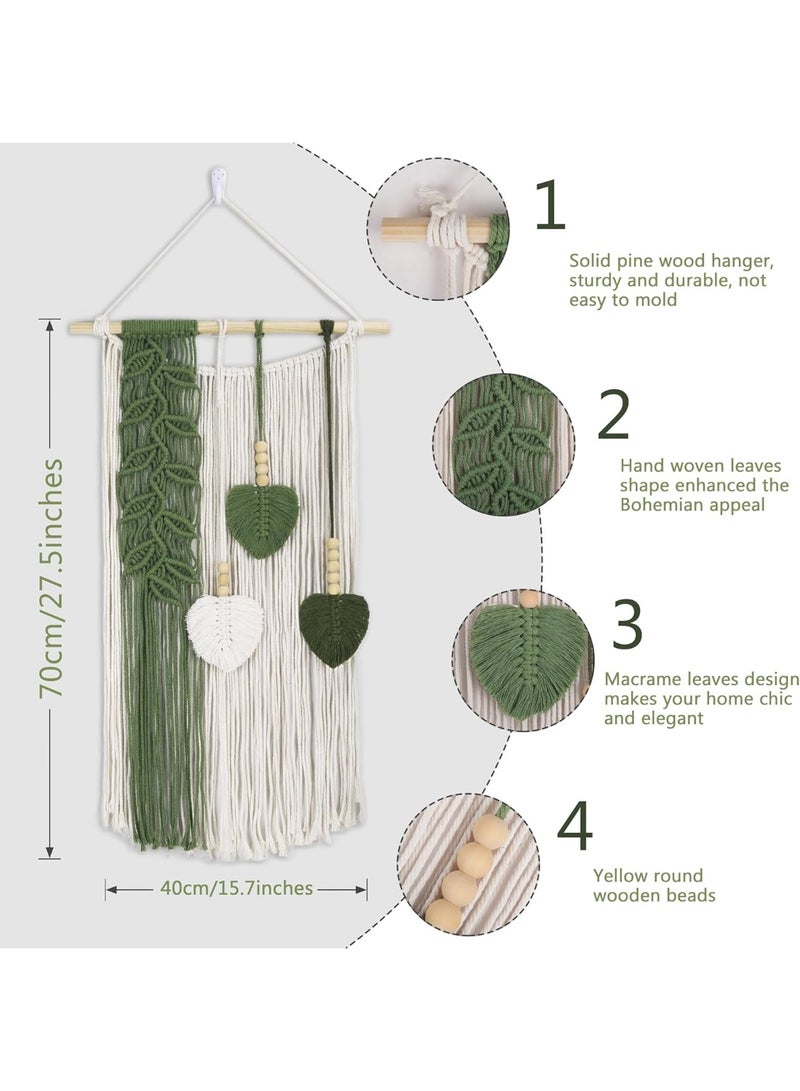 70cm/27.5inches

40cm/15.7inches

1

Solid pine wood hanger, sturdy and durable, not easy to mold

2

Hand woven leaves shape enhanced the Bohemian appeal

3

Macrame leaves design makes your home chic and elegant

4

Yellow round wooden beads