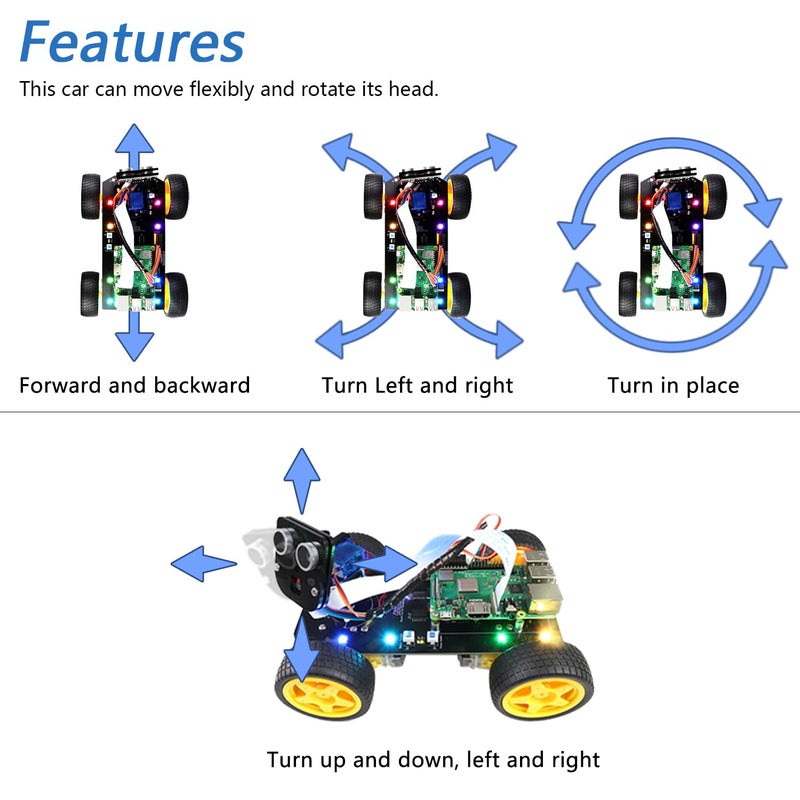 Features

This car can move flexibly and rotate its head.

Forward and backward

Turn Left and right

Turn in place

Turn up and down, left and right