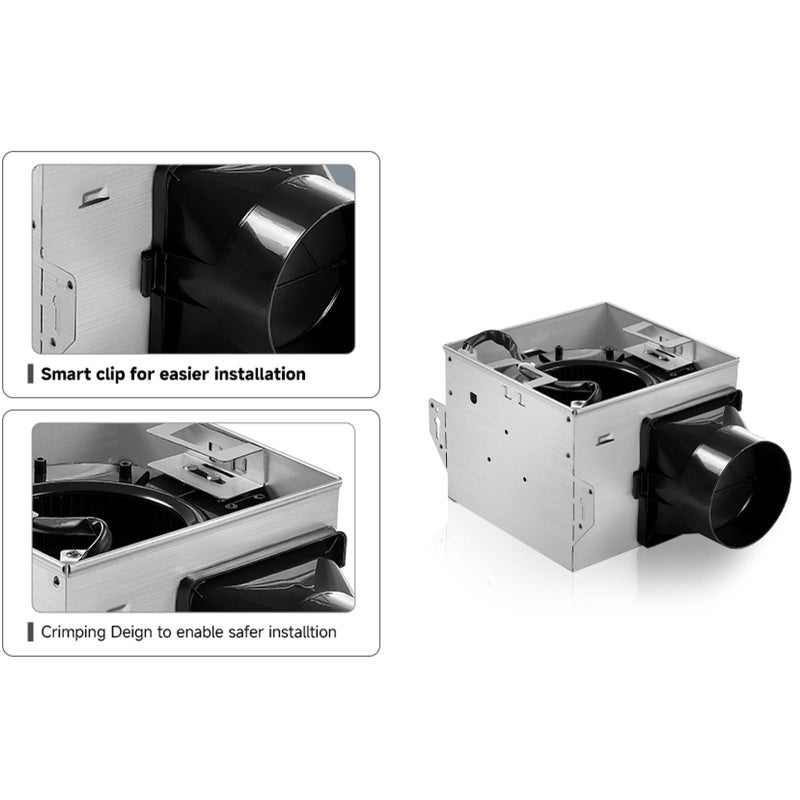 Smart clip for easier installation

Crimping Deign to enable safer installtion