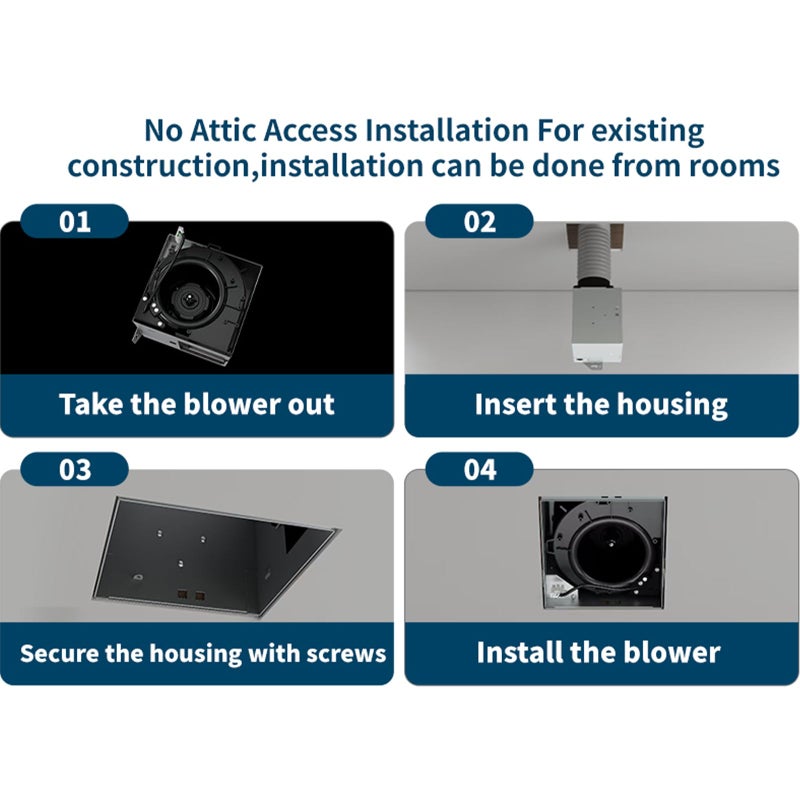 No Attic Access Installation For existing construction,installation can be done from rooms

01

Take the blower out

02

Insert the housing

03

Secure the housing with screws

04

Install the blower