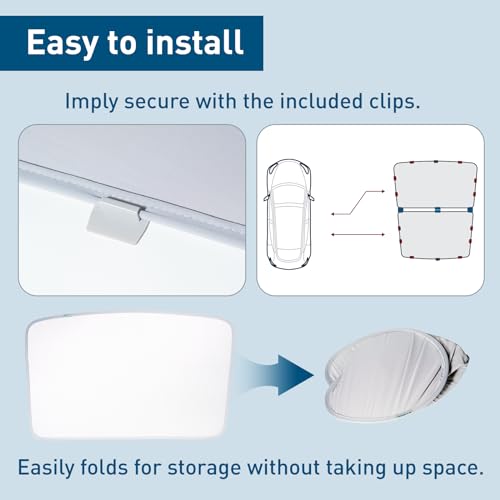 Easy to install

Imply secure with the included clips.

Easily folds for storage without taking up space.