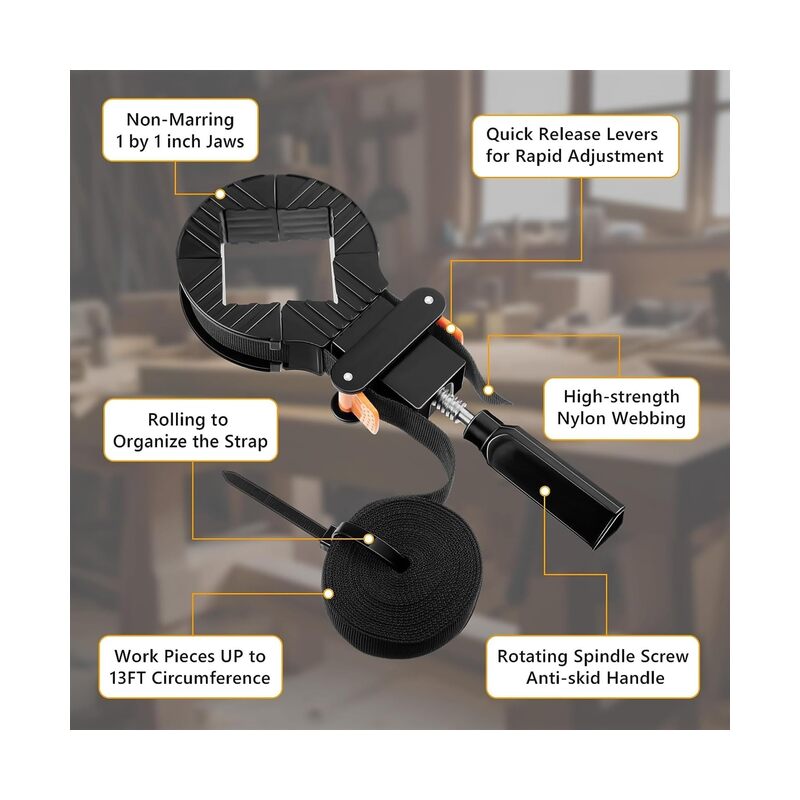 Non-Marring
1 by 1 inch Jaws

Quick Release Levers
for Rapid Adjustment

High-strength
Nylon Webbing

Rolling to
Organize the Strap

Work Pieces UP to
13FT Circumference

Rotating Spindle Screw
Anti-skid Handle