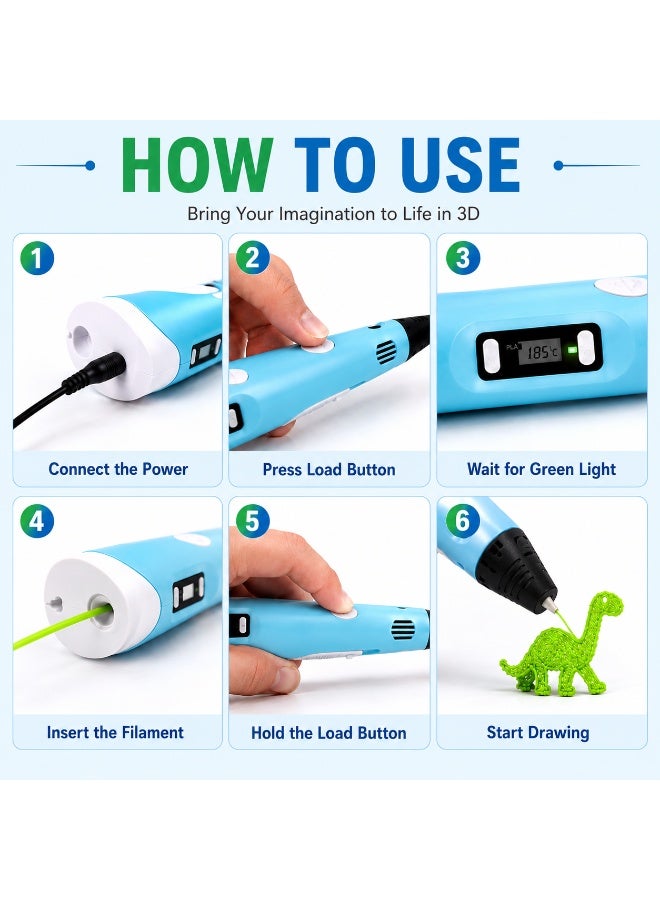 HOW TO USE

Bring Your Imagination to Life in 3D

1

Connect the Power

2

Press Load Button

3

PLA 185°C

Wait for Green Light

4

Insert the Filament

5

Hold the Load Button

6

Start Drawing