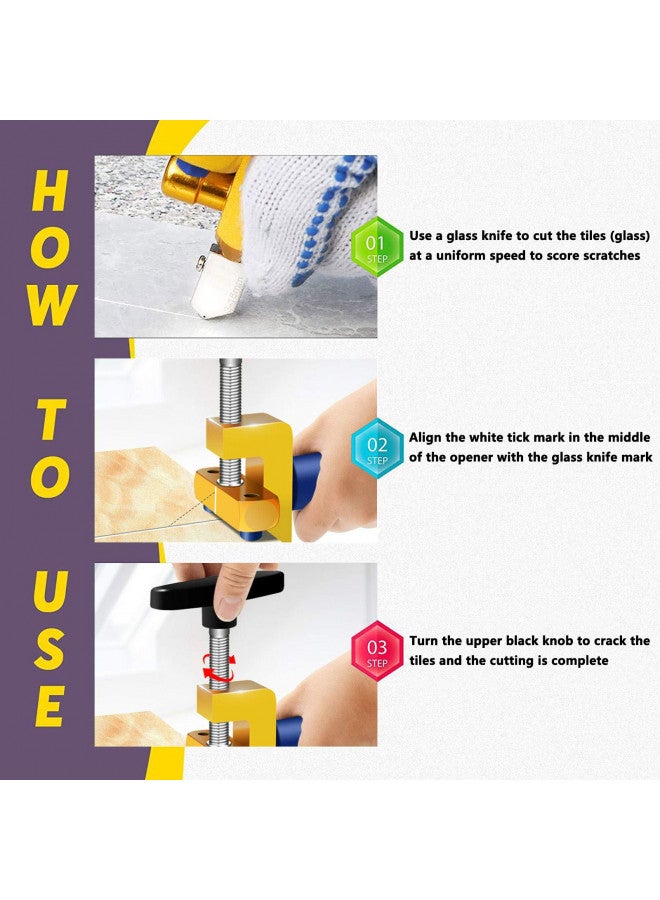 HOW TO USE

01 STEP

Use a glass knife to cut the tiles (glass) at a uniform speed to score scratches

02 STEP

Align the white tick mark in the middle of the opener with the glass knife mark

03 STEP

Turn the upper black knob to crack the tiles and the cutting is complete