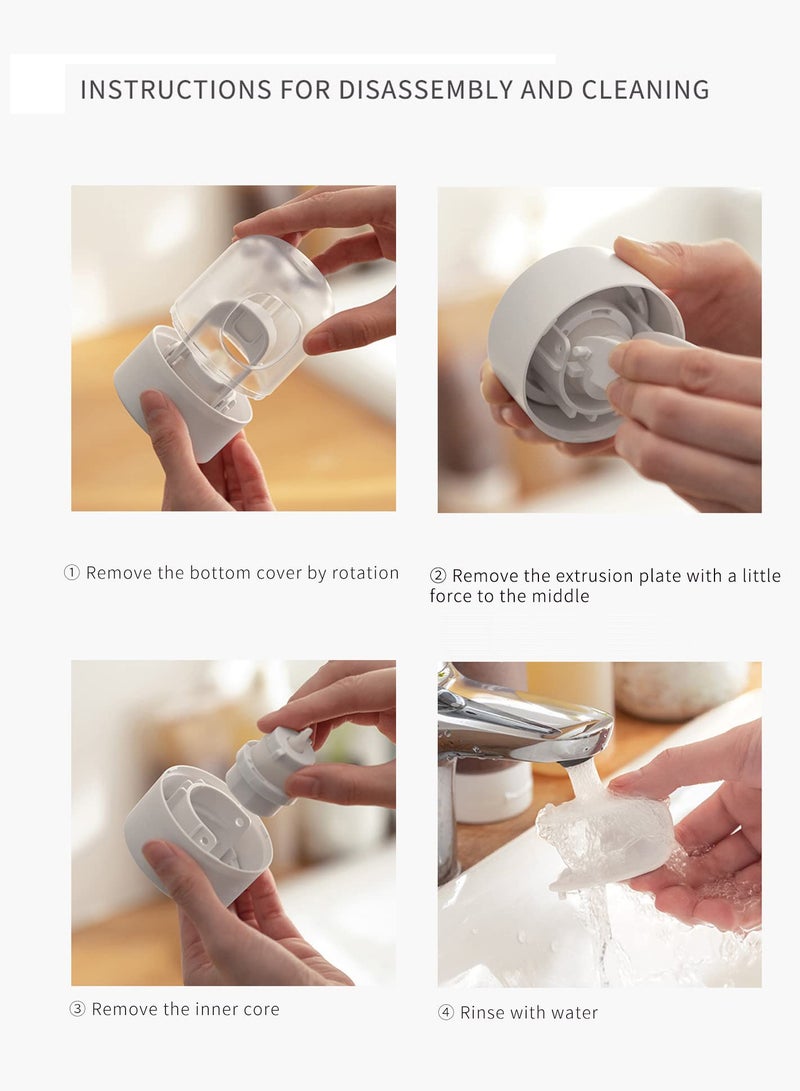 INSTRUCTIONS FOR DISASSEMBLY AND CLEANING

① Remove the bottom cover by rotation

② Remove the extrusion plate with a little force to the middle

③ Remove the inner core

④ Rinse with water