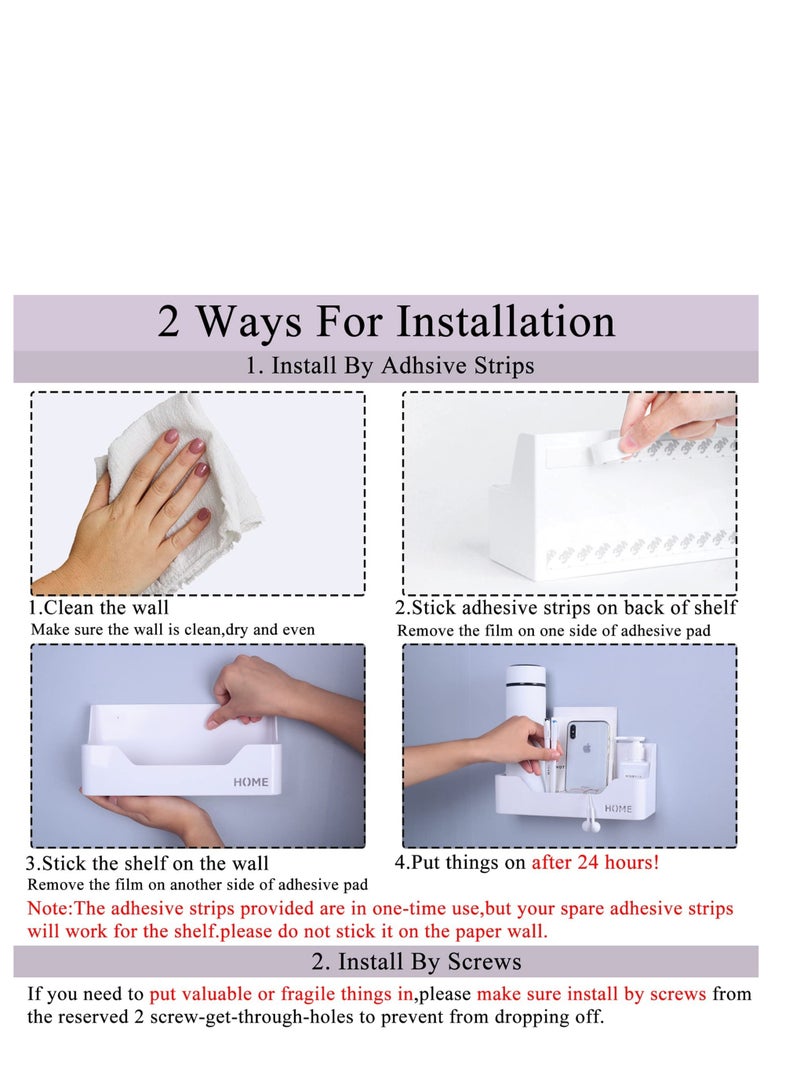 2 Ways For Installation

1. Install By Adhsive Strips

1.Clean the wall
Make sure the wall is clean,dry and even

2.Stick adhesive strips on back of shelf
Remove the film on one side of adhesive pad

HOME

3.Stick the shelf on the wall
Remove the film on another side of adhesive pad

HOME

4.Put things on after 24 hours!

Note:The adhesive strips provided are in one-time use,but your spare adhesive strips will work for the shelf.please do not stick it on the paper wall.

2. Install By Screws

If you need to put valuable or fragile things in,please make sure install by screws from the reserved 2 screw-get-through-holes to prevent from dropping off.