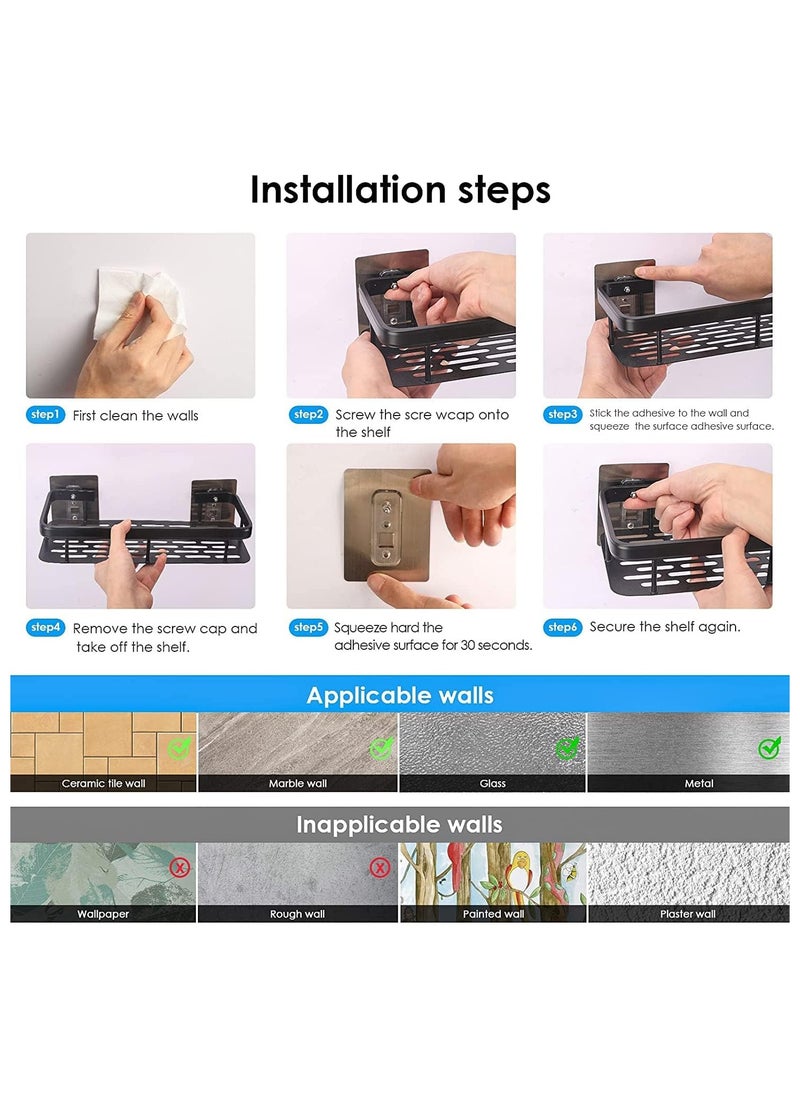 Installation steps

step1 First clean the walls

step2 Screw the scre wcap onto the shelf

step3 Stick the adhesive to the wall and squeeze the surface adhesive surface.

step4 Remove the screw cap and take off the shelf.

step5 Squeeze hard the adhesive surface for 30 seconds.

step6 Secure the shelf again.

Applicable walls

Ceramic tile wall

Marble wall

Glass

Metal

Inapplicable walls

Wallpaper

Rough wall

Painted wall

Plaster wall