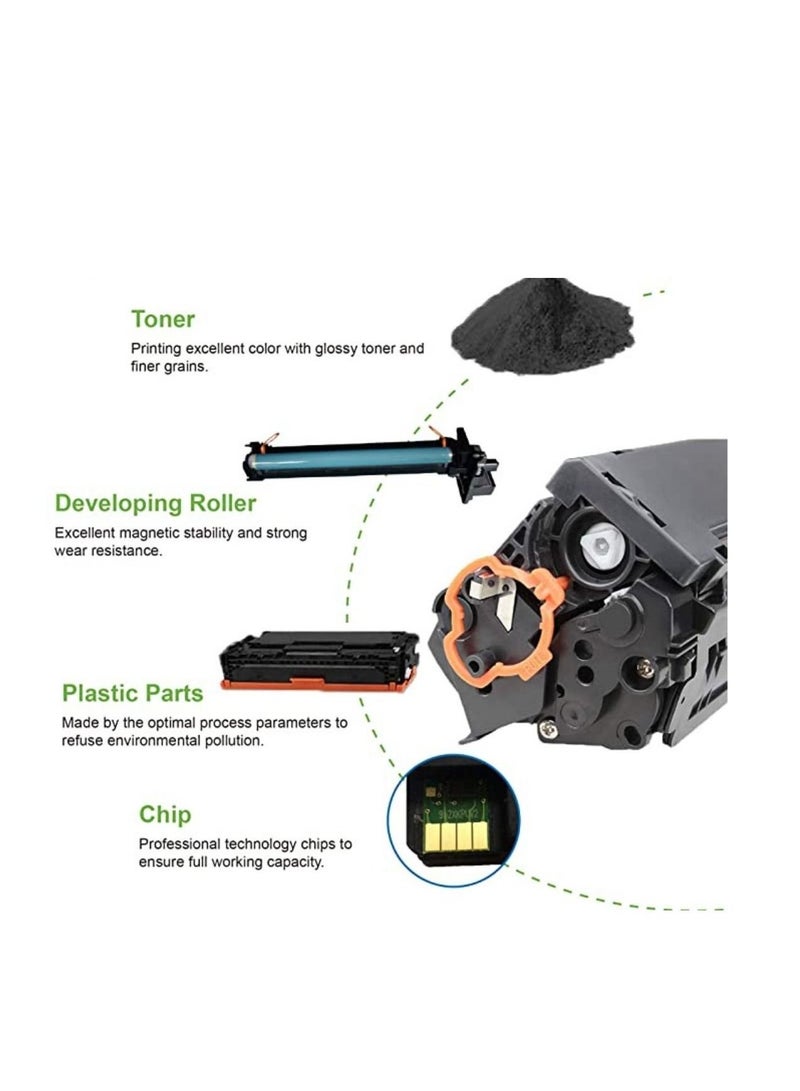 Toner
Printing excellent color with glossy toner and finer grains.

Developing Roller
Excellent magnetic stability and strong wear resistance.

Plastic Parts
Made by the optimal process parameters to refuse environmental pollution.

Chip
Professional technology chips to ensure full working capacity.