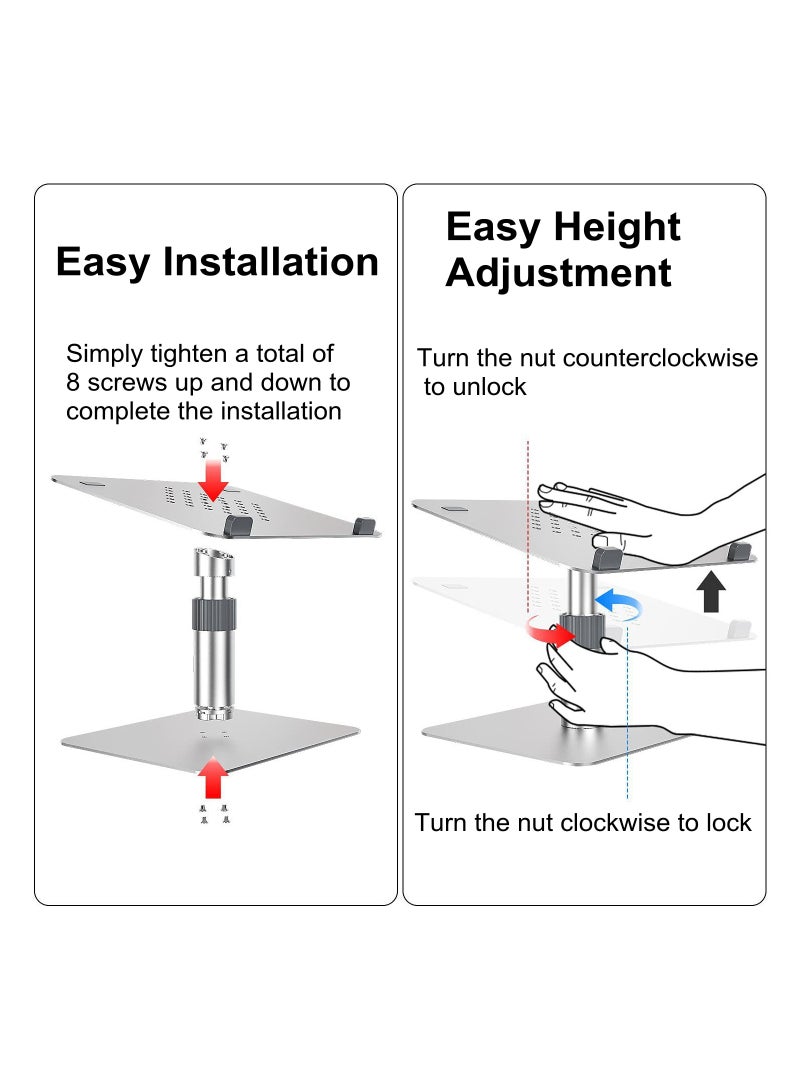 Easy Installation

Simply tighten a total of 8 screws up and down to complete the installation

Easy Height Adjustment

Turn the nut counterclockwise to unlock

Turn the nut clockwise to lock