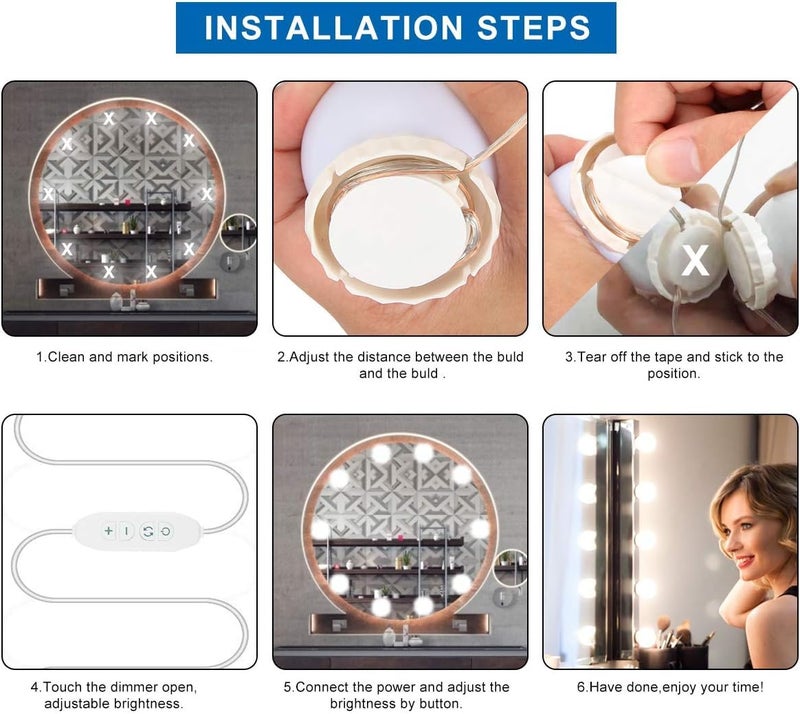 INSTALLATION STEPS

X X X X X X X X X X

1.Clean and mark positions.

2.Adjust the distance between the buld and the buld .

X

3.Tear off the tape and stick to the position.

4.Touch the dimmer open, adjustable brightness.

5.Connect the power and adjust the brightness by button.

6.Have done,enjoy your time!