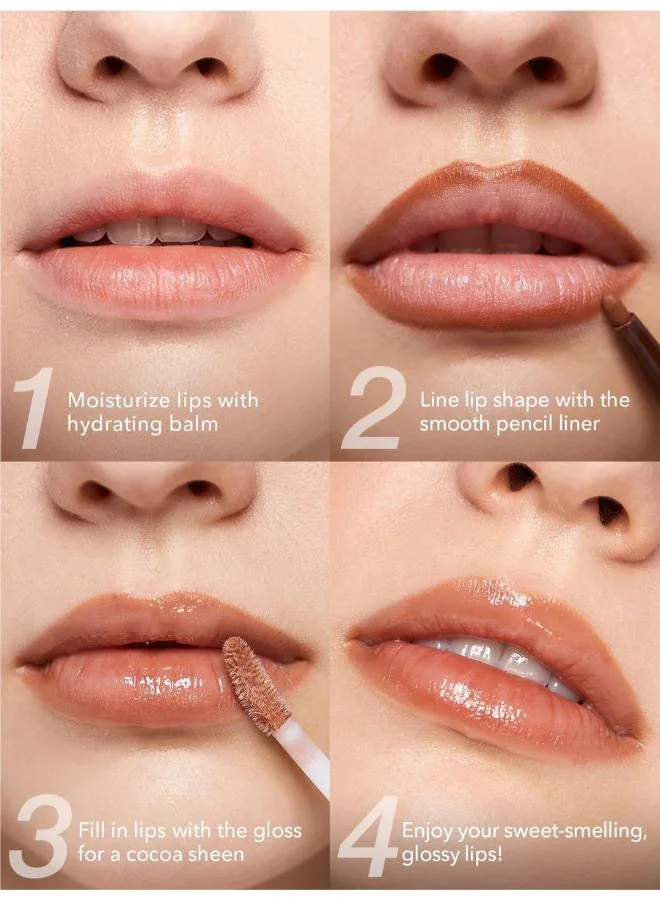 1 Moisturize lips with hydrating balm

2 Line lip shape with the smooth pencil liner

3 Fill in lips with the gloss for a cocoa sheen

4 Enjoy your sweet-smelling, glossy lips!