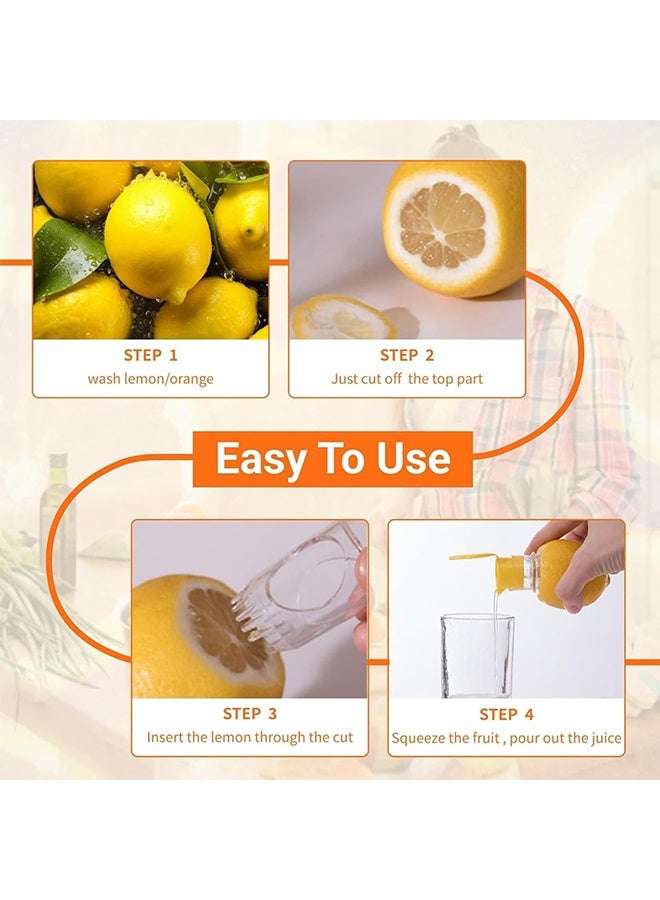 STEP 1
wash lemon/orange

STEP 2
Just cut off the top part

Easy To Use

STEP 3
Insert the lemon through the cut

STEP 4
Squeeze the fruit , pour out the juice