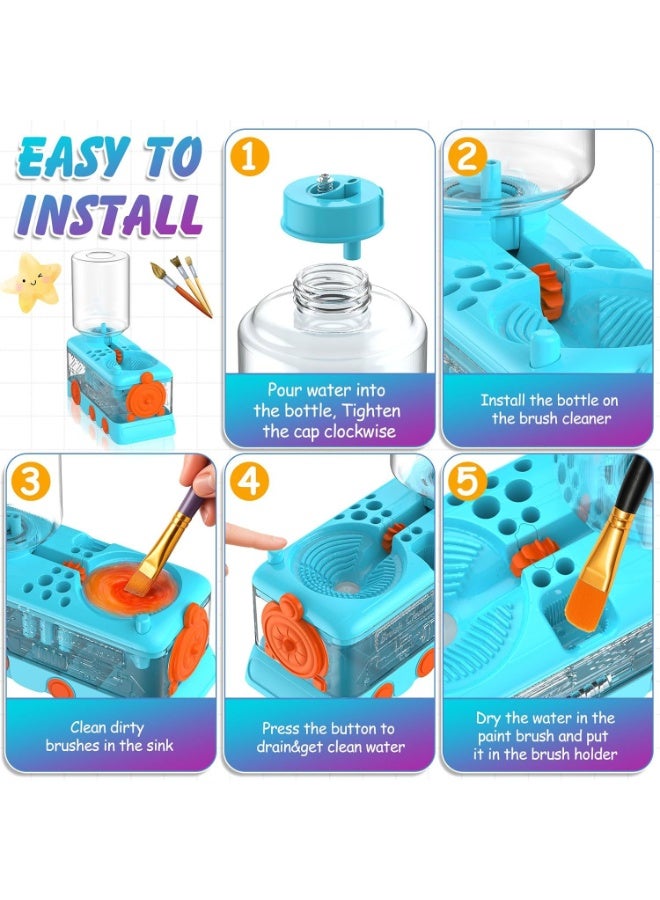 EASY TO INSTALL

1

Pour water into the bottle, Tighten the cap clockwise

2

Install the bottle on the brush cleaner

3

Clean dirty brushes in the sink

4

Press the button to drain&get clean water

5

Dry the water in the paint brush and put it in the brush holder