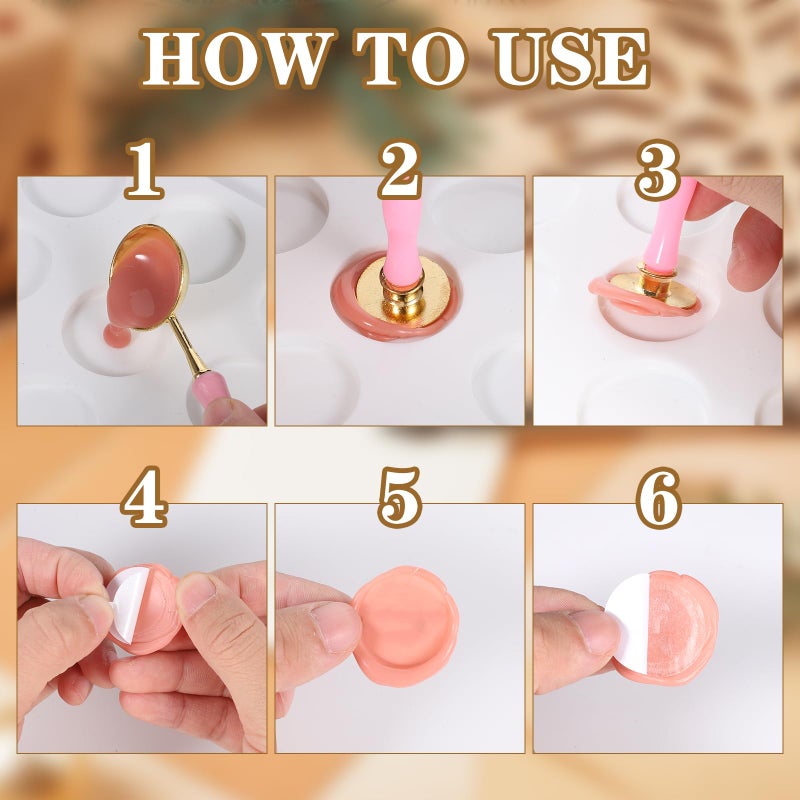 HOW TO USE

1

2

3

4

5

6