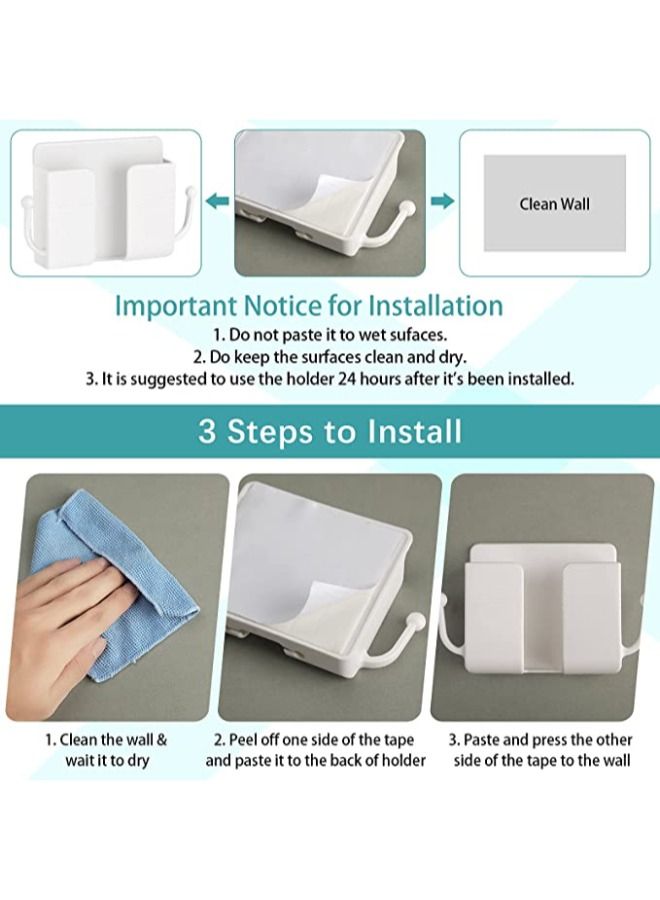 Clean Wall

Important Notice for Installation

1. Do not paste it to wet sufaces.
2. Do keep the surfaces clean and dry.
3. It is suggested to use the holder 24 hours after it's been installed.

3 Steps to Install

1. Clean the wall & wait it to dry

2. Peel off one side of the tape and paste it to the back of holder

3. Paste and press the other side of the tape to the wall