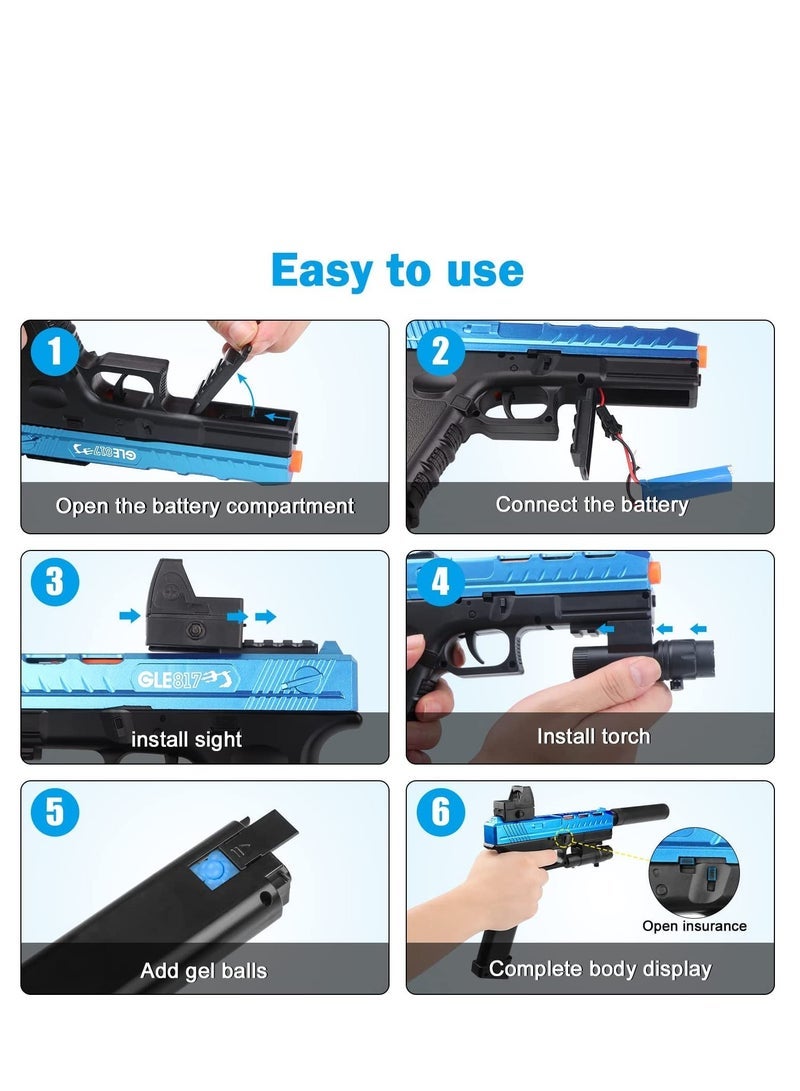 Easy to use

1
GLE817
Open the battery compartment

2
Connect the battery

3
GLE817
install sight

4
Install torch

5
Add gel balls

6
Open insurance
Complete body display