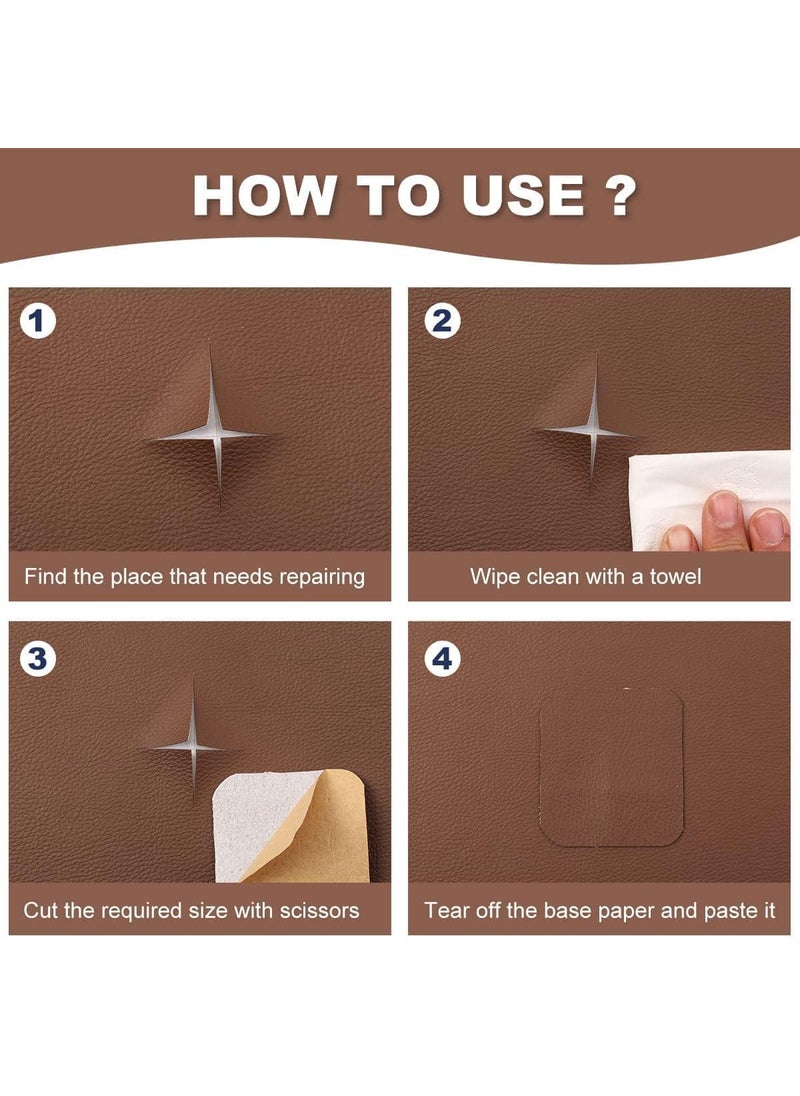 HOW TO USE ?

1
Find the place that needs repairing

2
Wipe clean with a towel

3
Cut the required size with scissors

4
Tear off the base paper and paste it