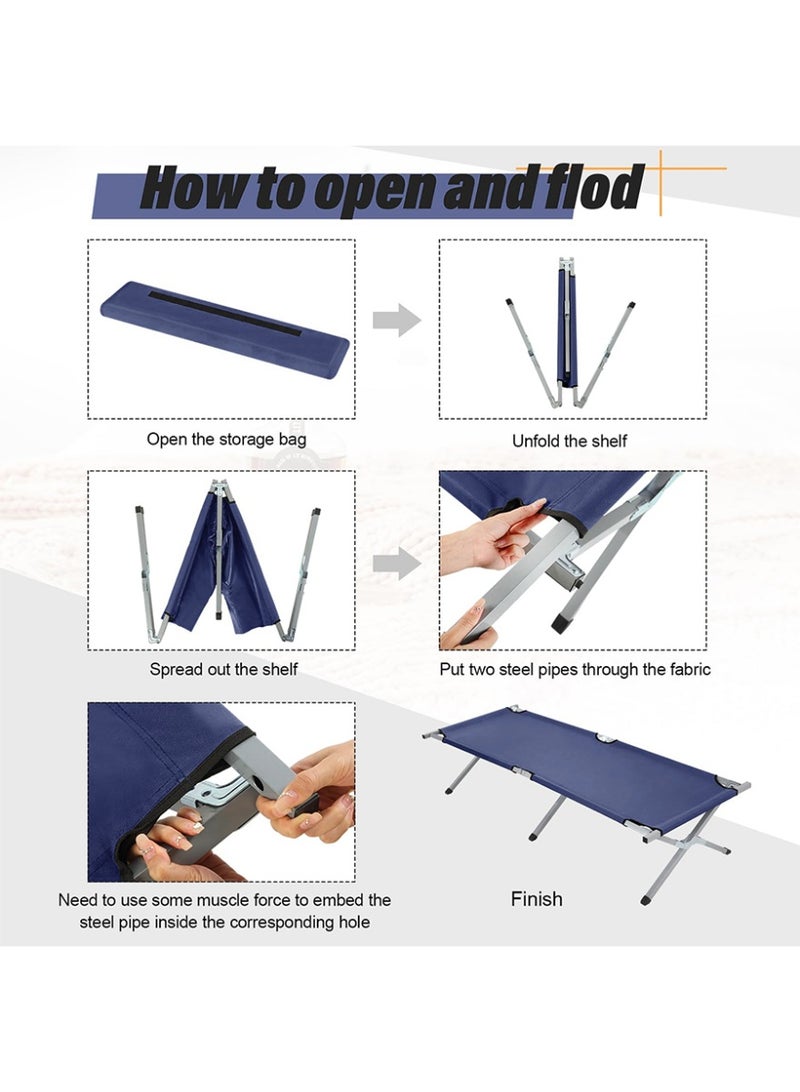 How to open and flod

Open the storage bag

Unfold the shelf

Spread out the shelf

Put two steel pipes through the fabric

Need to use some muscle force to embed the steel pipe inside the corresponding hole

Finish