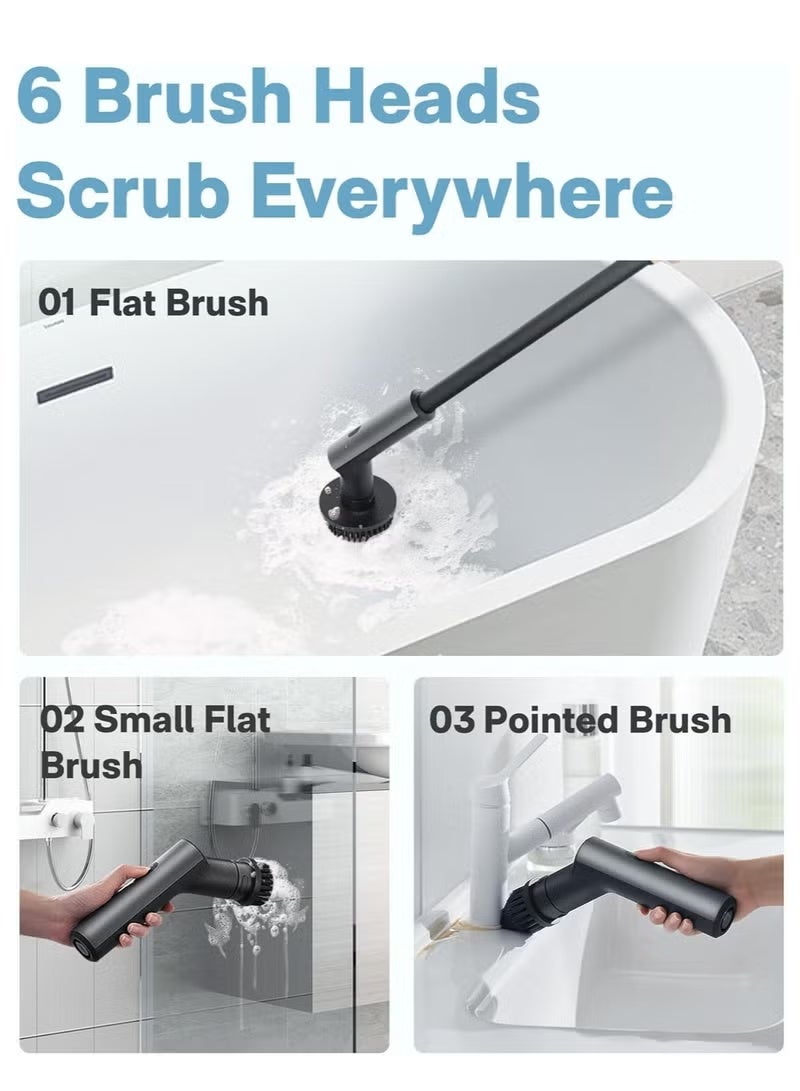 6 Brush Heads Scrub Everywhere

01 Flat Brush

02 Small Flat Brush

03 Pointed Brush