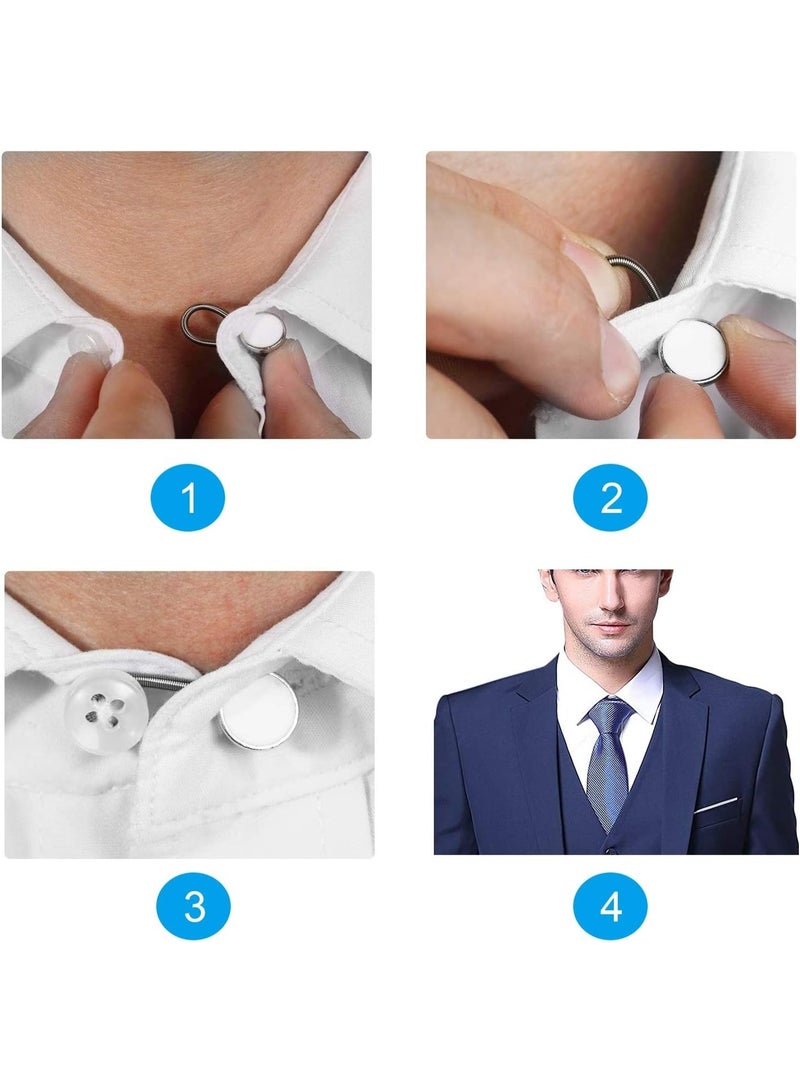 1

2

3

4