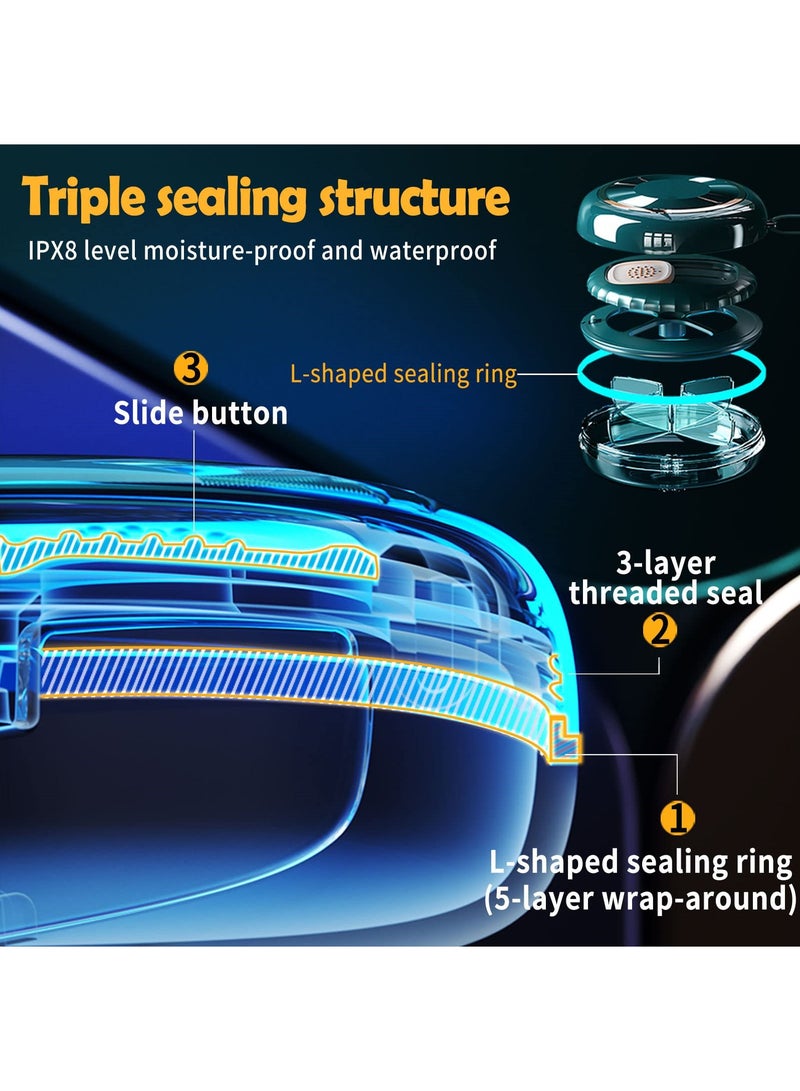 Triple sealing structure
IPX8 level moisture-proof and waterproof

L-shaped sealing ring

3
Slide button

3-layer threaded seal
2

1
L-shaped sealing ring (5-layer wrap-around)