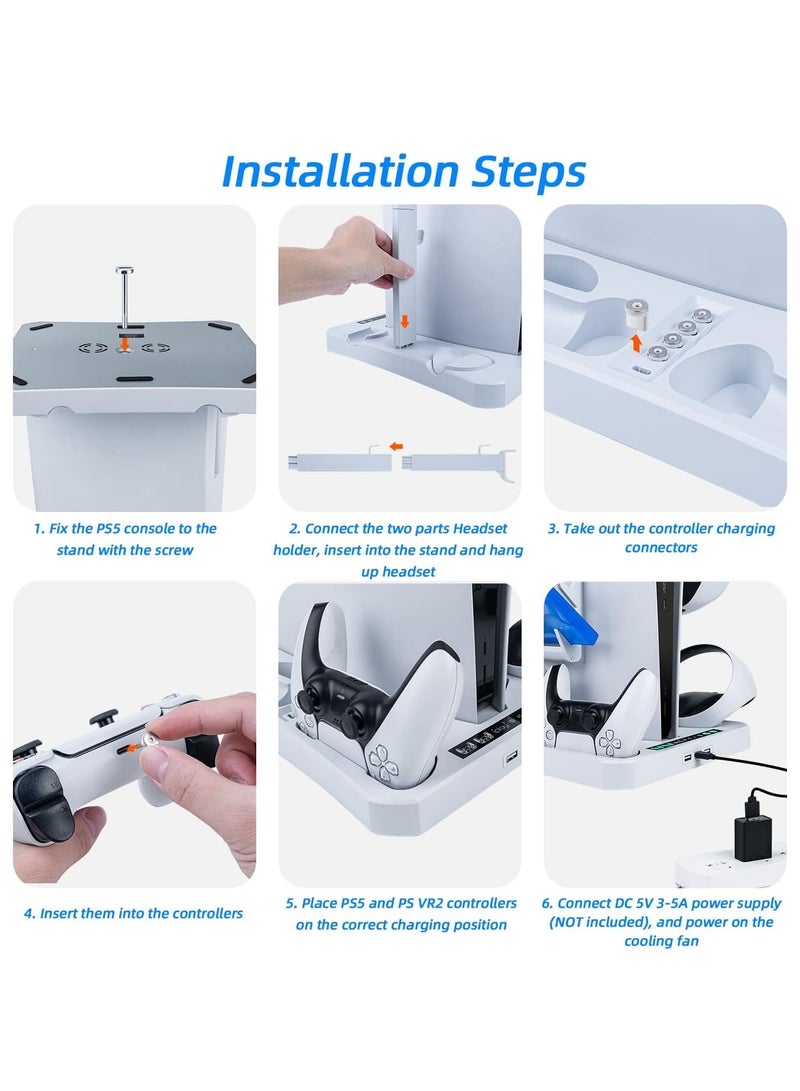 Installation Steps

1. Fix the PS5 console to the stand with the screw

2. Connect the two parts Headset holder, insert into the stand and hang up headset

3. Take out the controller charging connectors

4. Insert them into the controllers

5. Place PS5 and PS VR2 controllers on the correct charging position

6. Connect DC 5V 3-5A power supply (NOT included), and power on the cooling fan