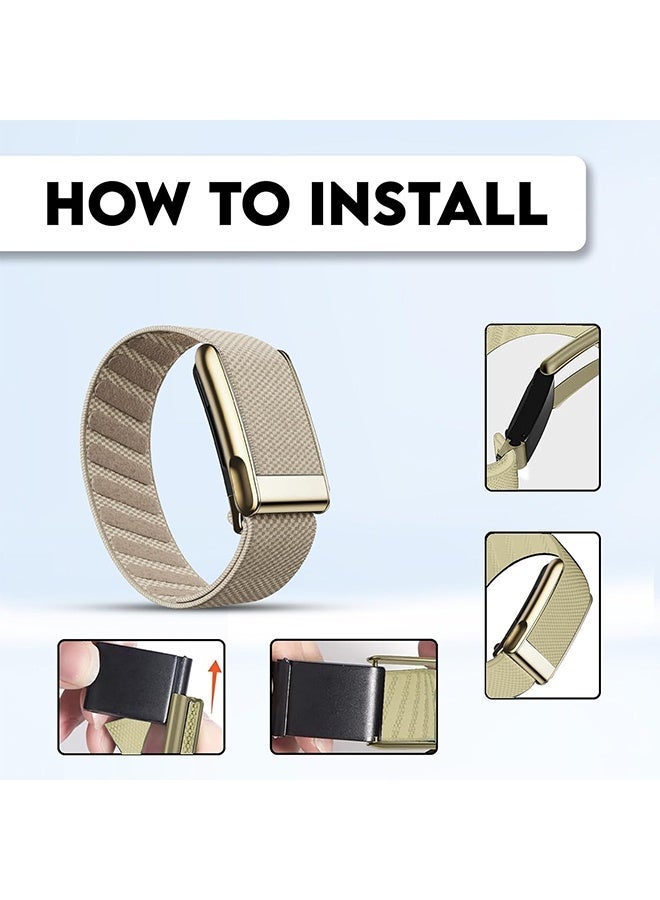 HOW TO INSTALL