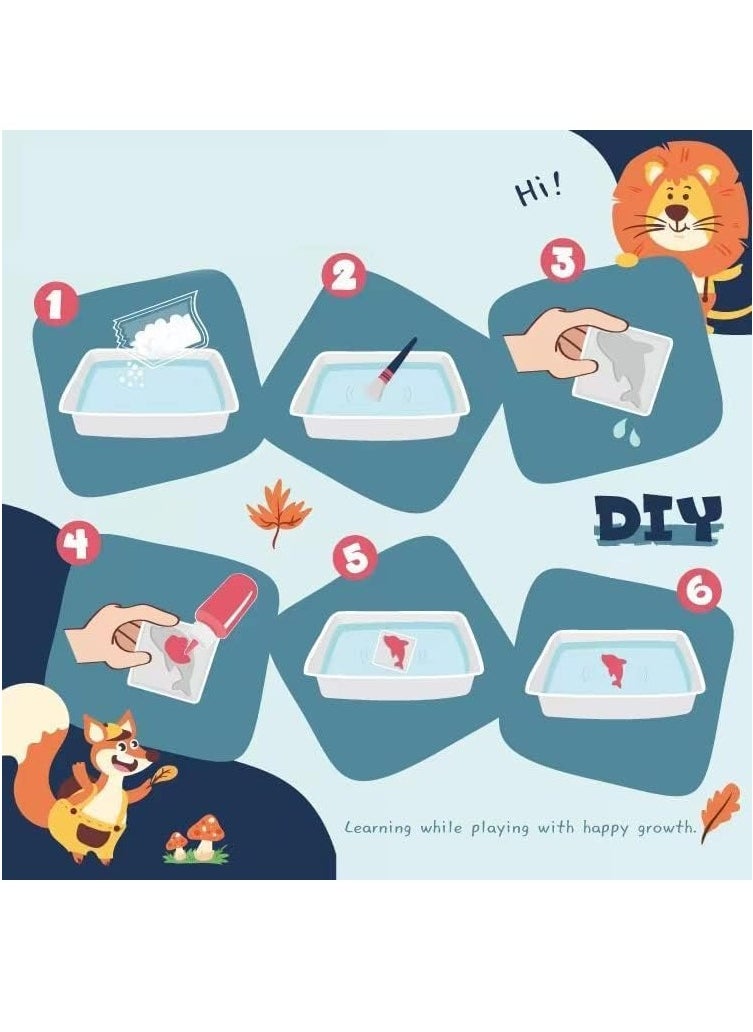 Hi!

1

2

3

DIY

4

5

6

Learning while playing with happy growth.