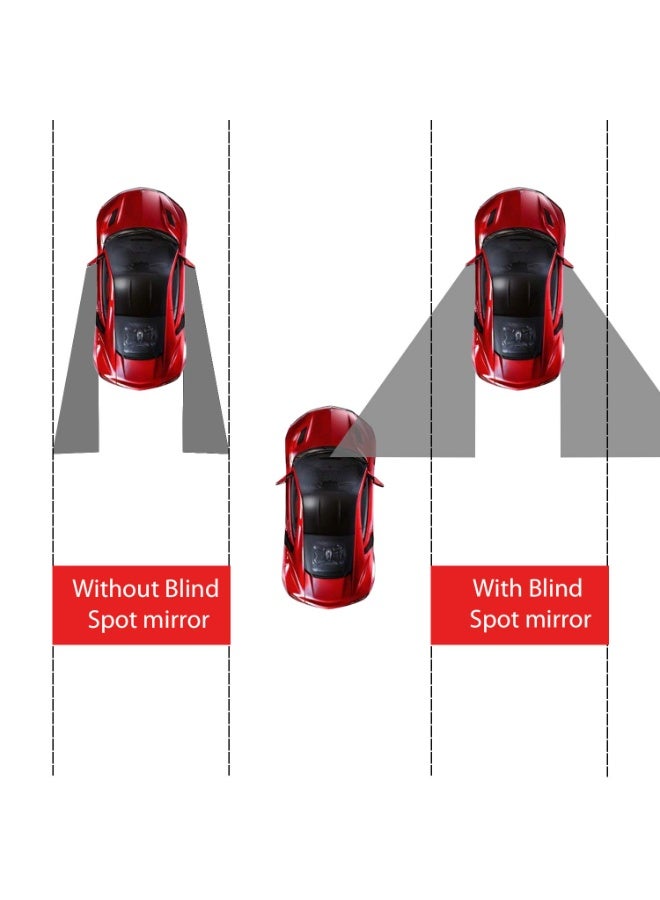 Without Blind Spot mirror

With Blind Spot mirror