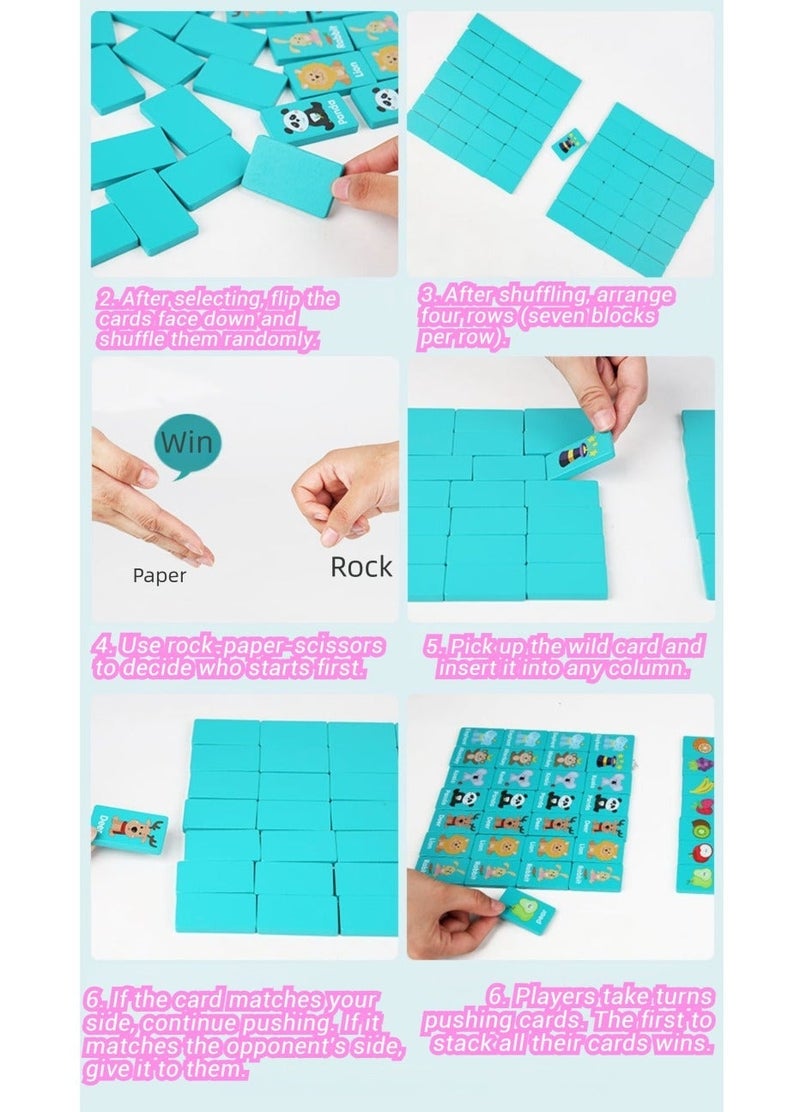 Rabbit
Lion
Panda

2. After selecting, flip the cards face down and shuffle them randomly.

3. After shuffling, arrange four rows (seven blocks per row).

Win

Paper

Rock

4. Use rock-paper-scissors to decide who starts first.

5. Pick up the wild card and insert it into any column.

Deer

6. If the card matches your side, continue pushing. If it matches the opponent's side, give it to them.

6. Players take turns pushing cards. The first to stack all their cards wins.