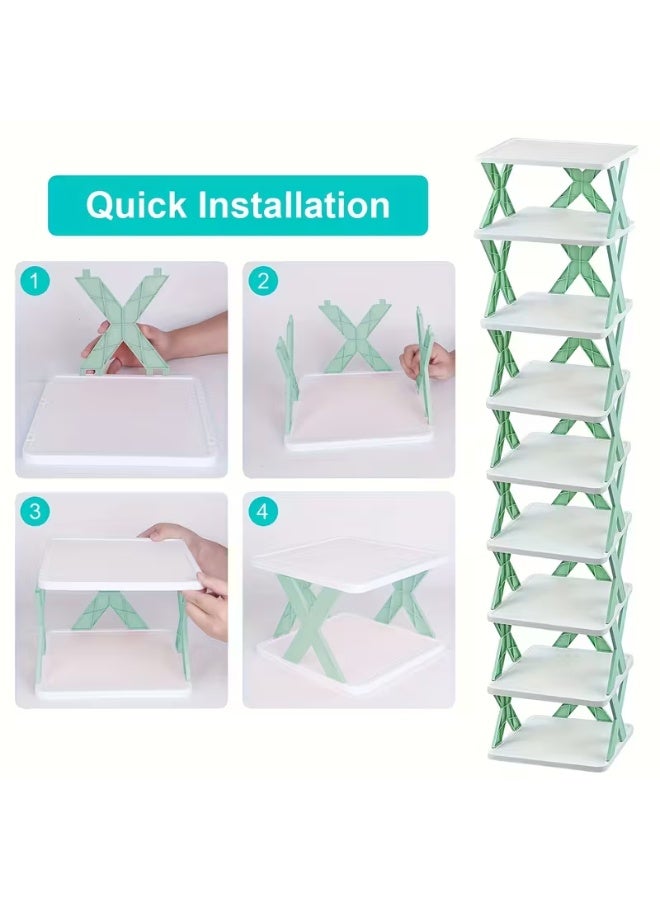 Quick Installation

1

2

3

4