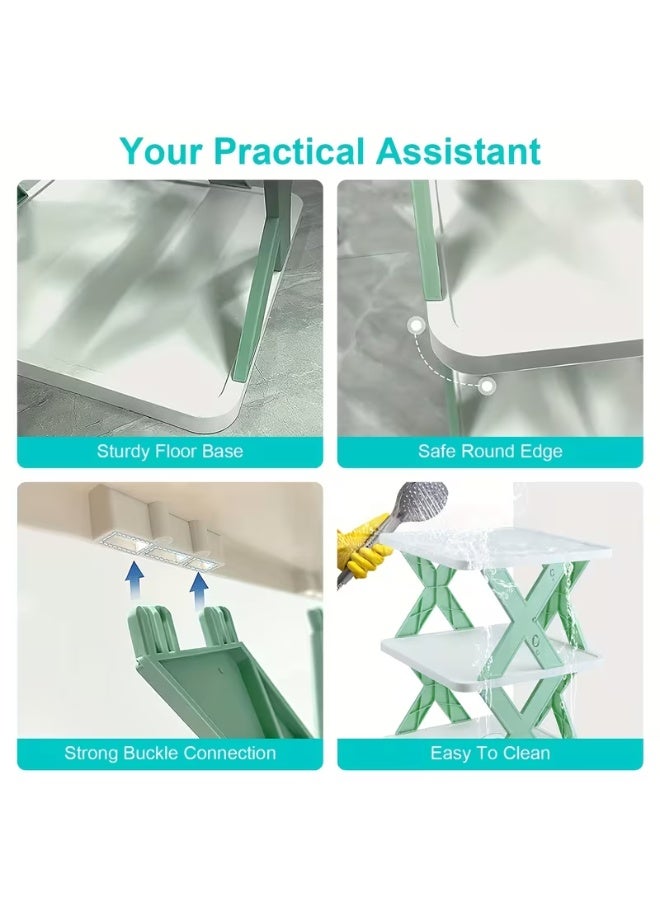 Your Practical Assistant

Sturdy Floor Base

Safe Round Edge

Strong Buckle Connection

Easy To Clean