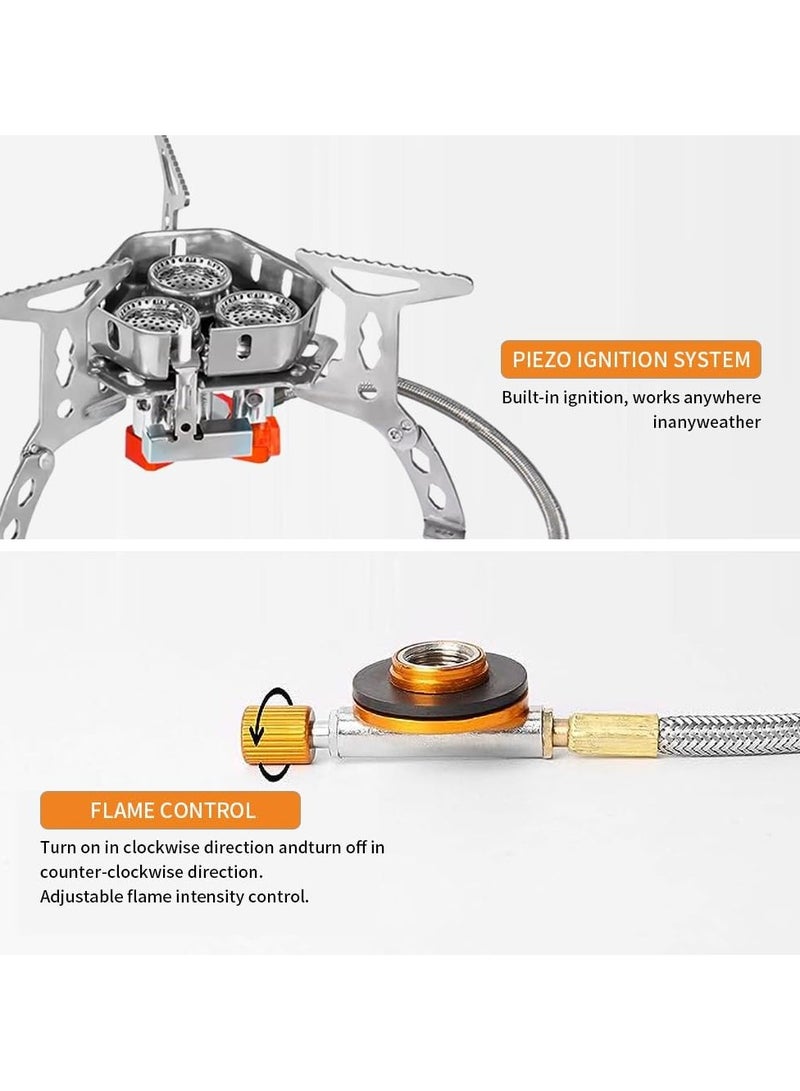 PIEZO IGNITION SYSTEM

Built-in ignition, works anywhere inanyweather

FLAME CONTROL

Turn on in clockwise direction andturn off in counter-clockwise direction.
Adjustable flame intensity control.