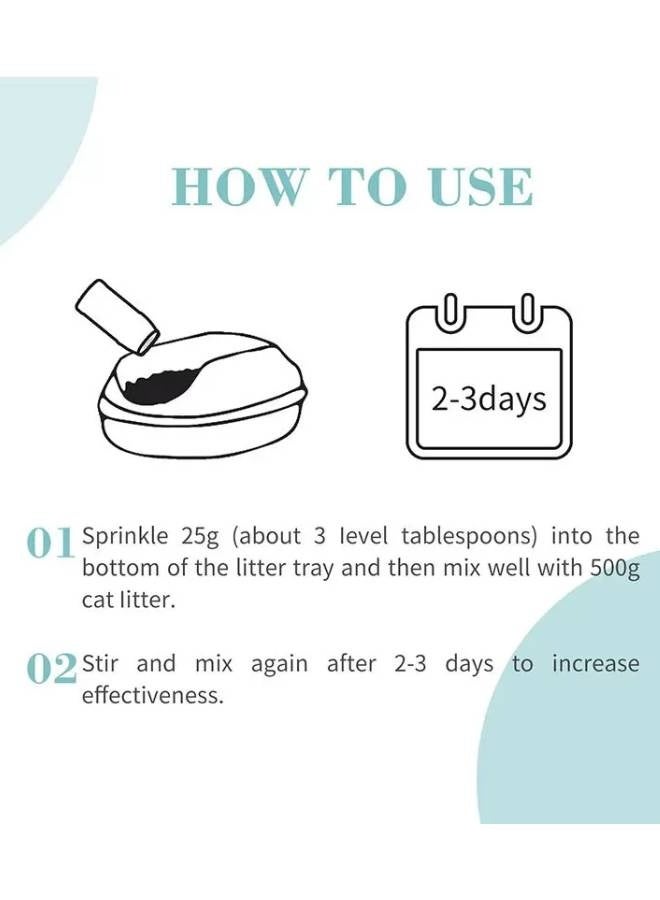 HOW TO USE

2-3days

01 Sprinkle 25g (about 3 level tablespoons) into the bottom of the litter tray and then mix well with 500g cat litter.

02 Stir and mix again after 2-3 days to increase effectiveness.