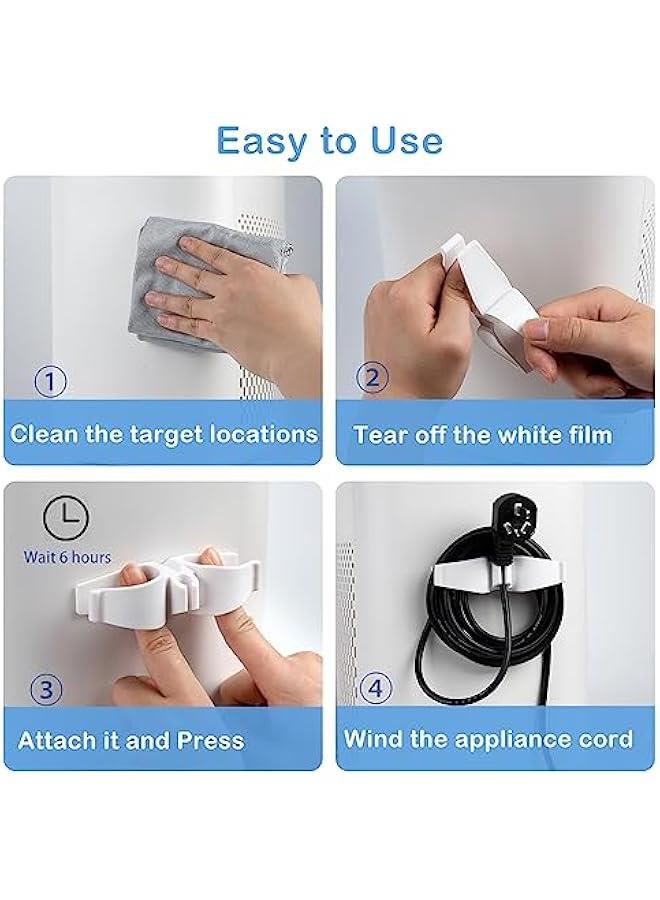 Easy to Use

1
Clean the target locations

2
Tear off the white film

Wait 6 hours
3
Attach it and Press

4
Wind the appliance cord