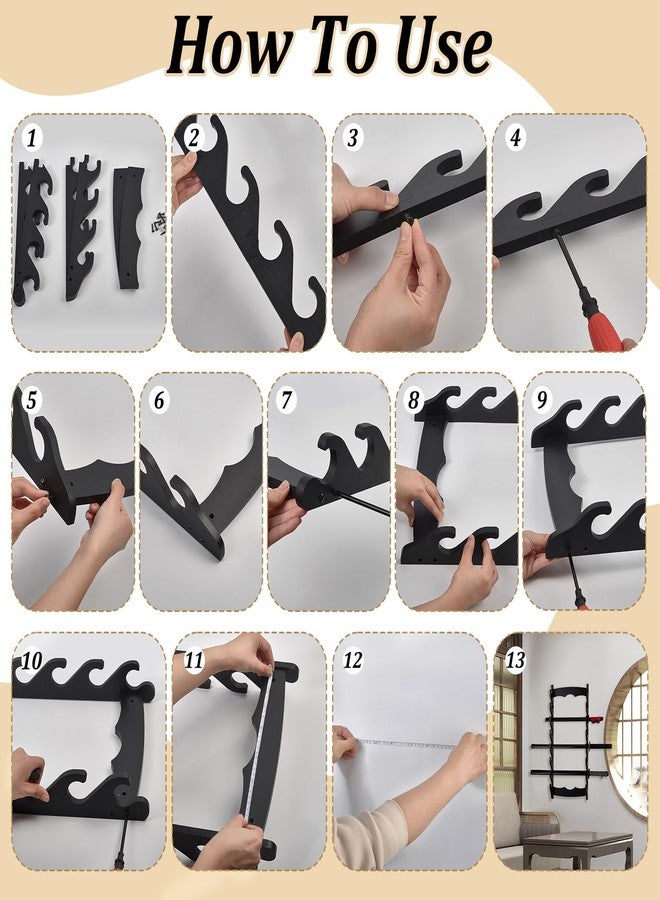 How To Use

1

2

3

4

5

6

7

8

9

10

11

12

13