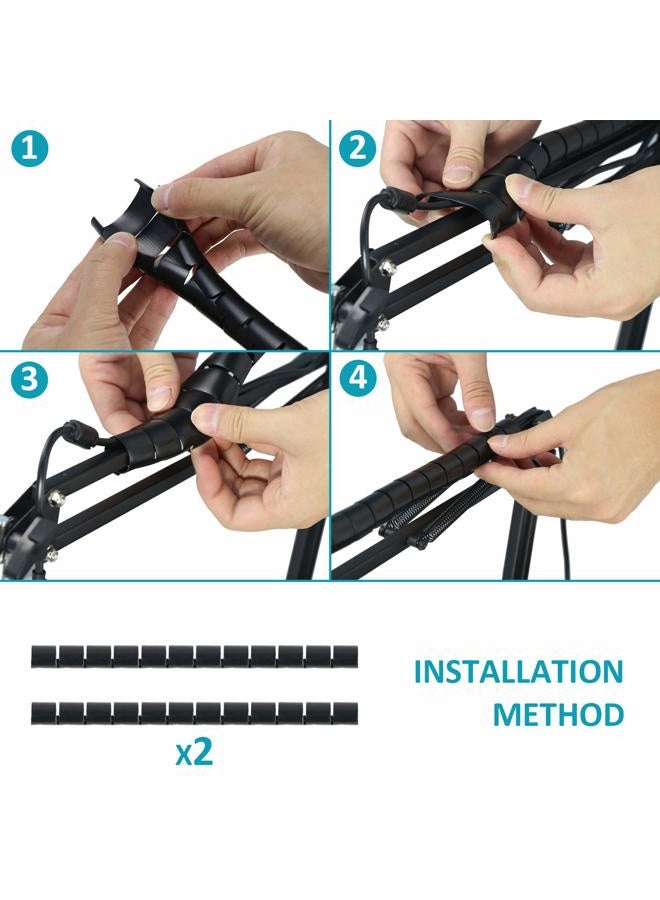 1

2

3

4

x2

INSTALLATION METHOD