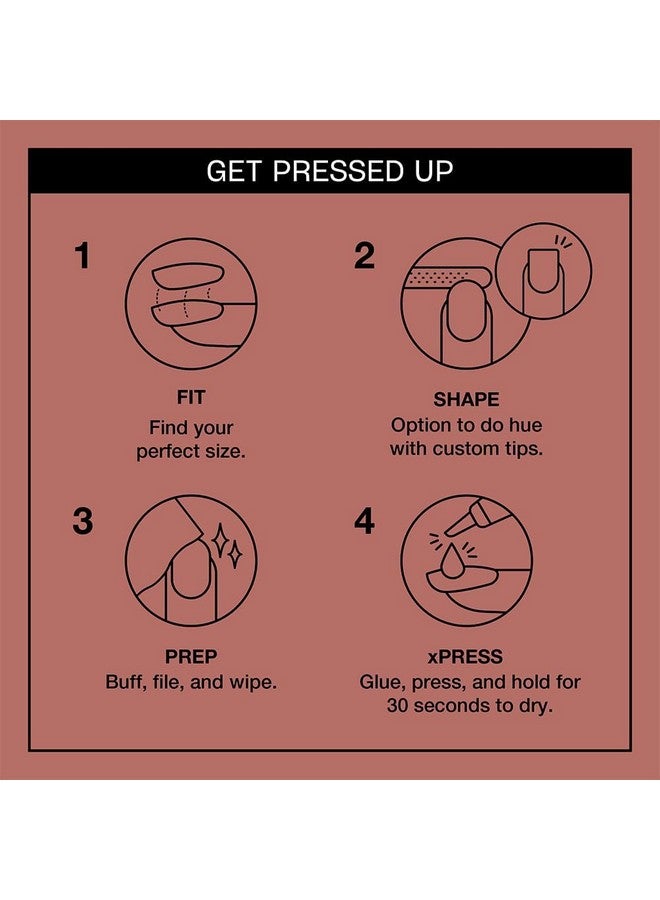 GET PRESSED UP

1

FIT
Find your perfect size.

2

SHAPE
Option to do hue with custom tips.

3

PREP
Buff, file, and wipe.

4

xPRESS
Glue, press, and hold for 30 seconds to dry.