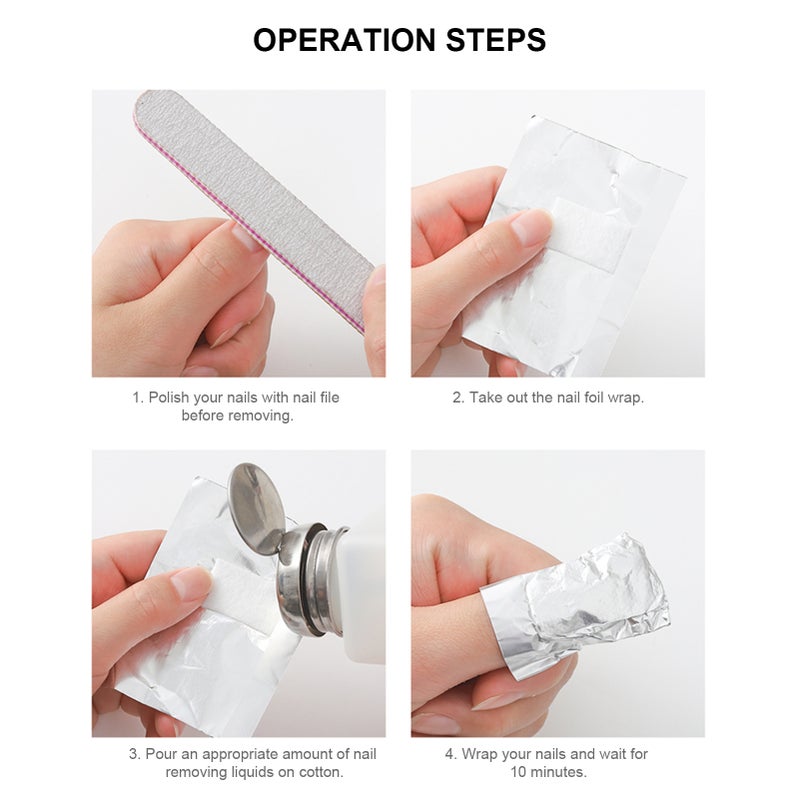 OPERATION STEPS

1. Polish your nails with nail file before removing.

2. Take out the nail foil wrap.

3. Pour an appropriate amount of nail removing liquids on cotton.

4. Wrap your nails and wait for 10 minutes.