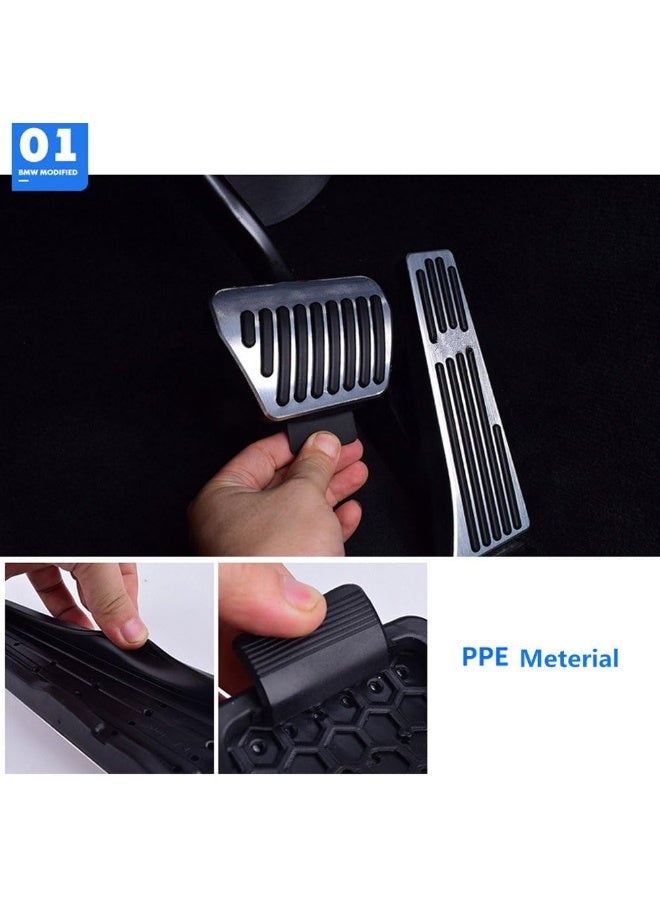 01
BMW MODIFIED

PPE Meterial