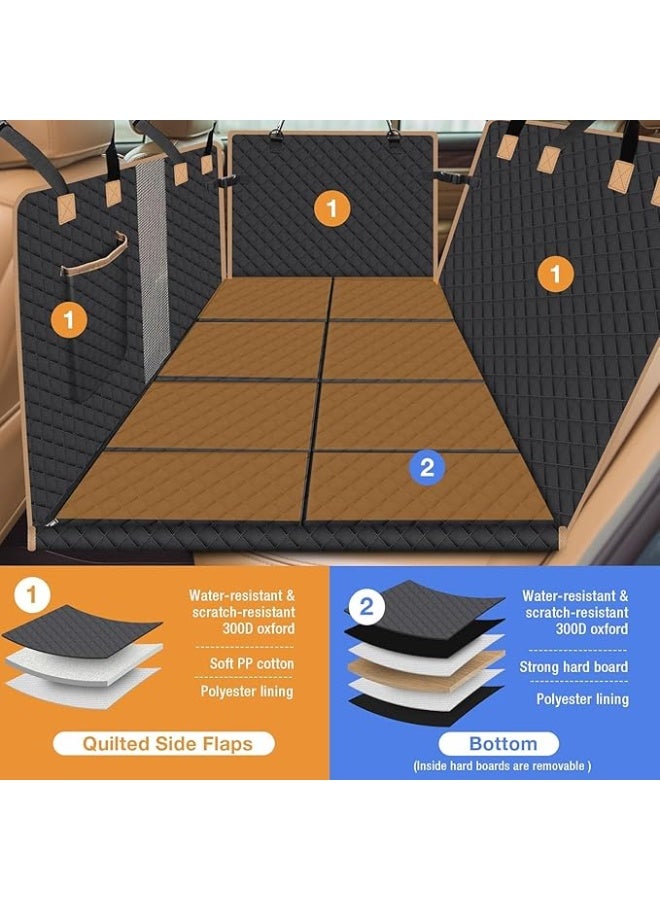 1

1

1

2

1

Water-resistant & scratch-resistant 300D oxford

Soft PP cotton

Polyester lining

Quilted Side Flaps

2

Water-resistant & scratch-resistant 300D oxford

Strong hard board

Polyester lining

Bottom

(Inside hard boards are removable )