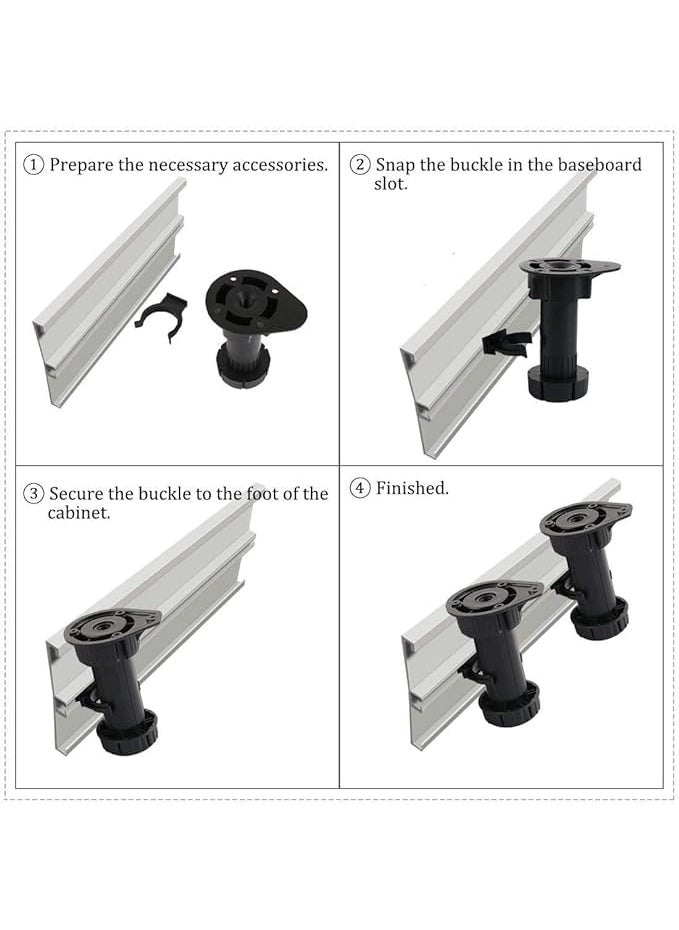 ① Prepare the necessary accessories.

② Snap the buckle in the baseboard slot.

③ Secure the buckle to the foot of the cabinet.

④ Finished.