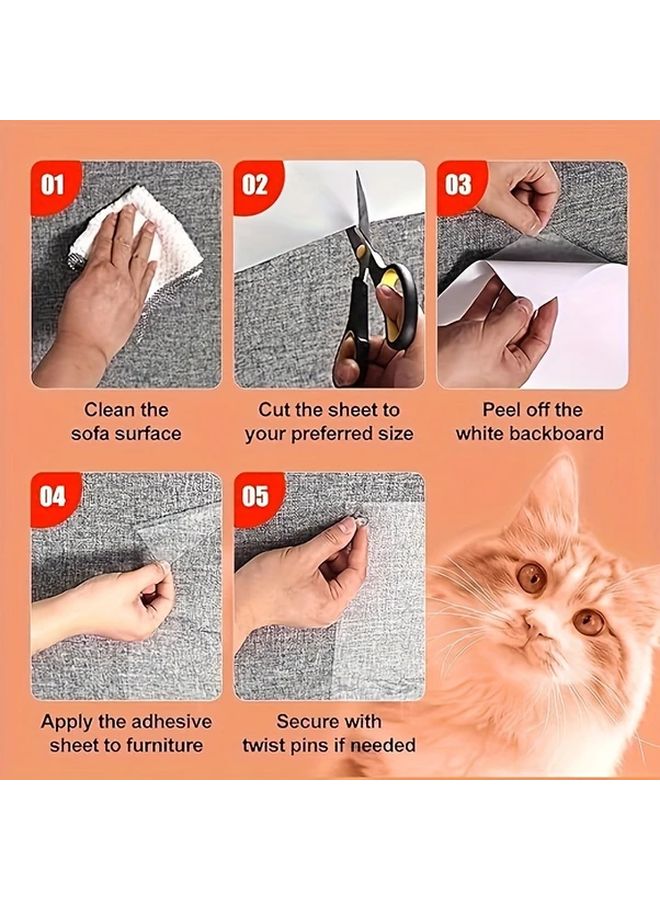 01

Clean the sofa surface

02

Cut the sheet to your preferred size

03

Peel off the white backboard

04

Apply the adhesive sheet to furniture

05

Secure with twist pins if needed