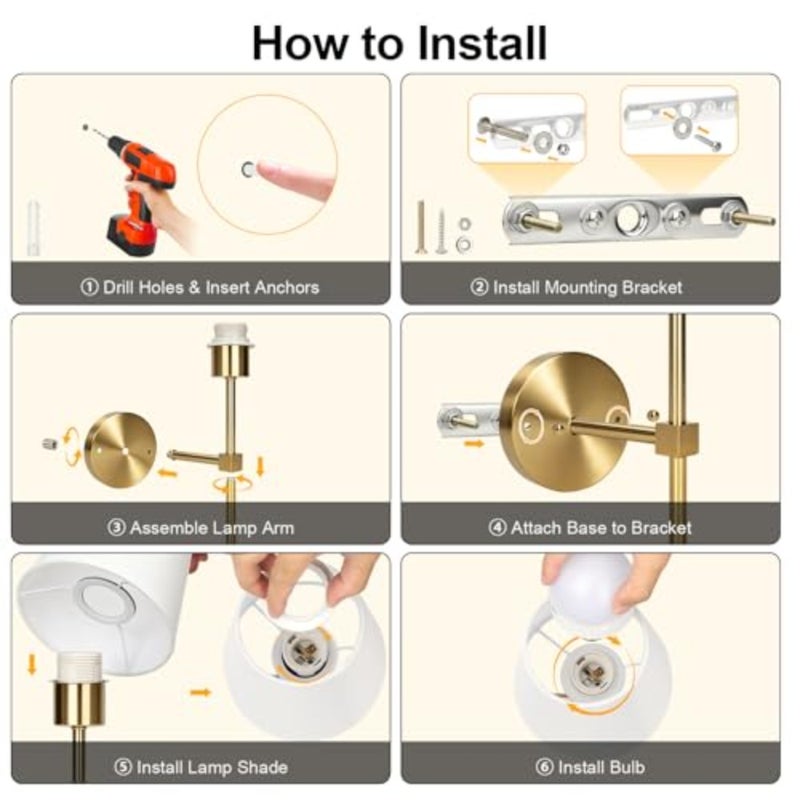 How to Install

① Drill Holes & Insert Anchors

② Install Mounting Bracket

③ Assemble Lamp Arm

④ Attach Base to Bracket

⑤ Install Lamp Shade

⑥ Install Bulb