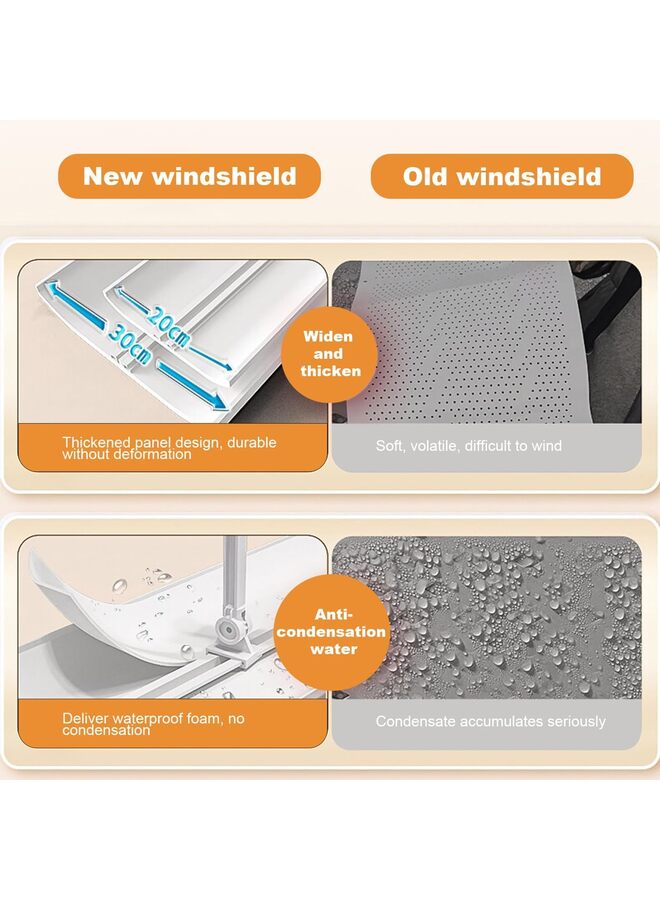 New windshield

Old windshield

20cm

30cm

Widen and thicken

Thickened panel design, durable without deformation

Soft, volatile, difficult to wind

Anti-condensation water

Deliver waterproof foam, no condensation

Condensate accumulates seriously