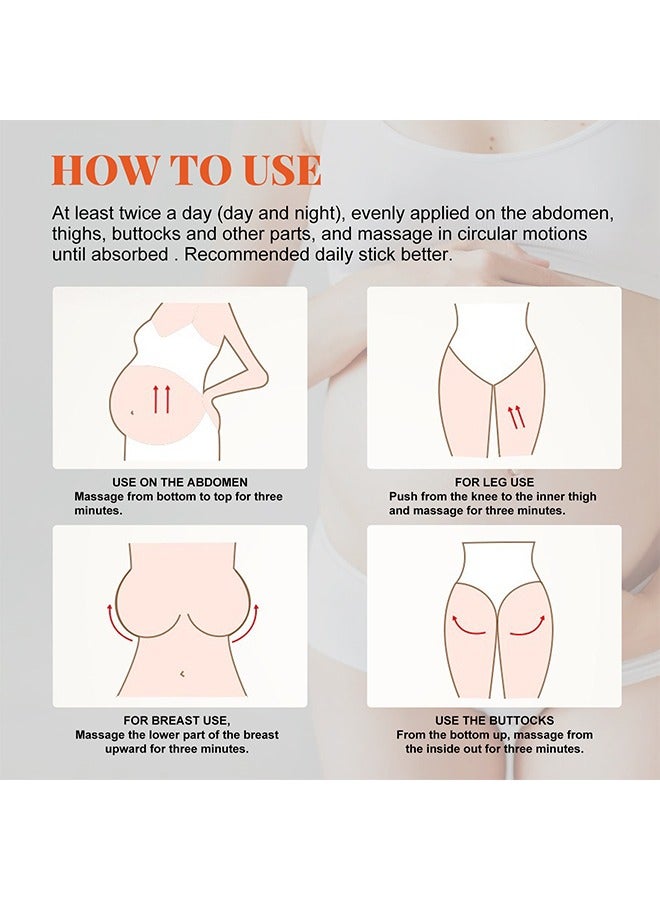 HOW TO USE

At least twice a day (day and night), evenly applied on the abdomen, thighs, buttocks and other parts, and massage in circular motions until absorbed . Recommended daily stick better.

USE ON THE ABDOMEN
Massage from bottom to top for three minutes.

FOR LEG USE
Push from the knee to the inner thigh and massage for three minutes.

FOR BREAST USE,
Massage the lower part of the breast upward for three minutes.

USE THE BUTTOCKS
From the bottom up, massage from the inside out for three minutes.