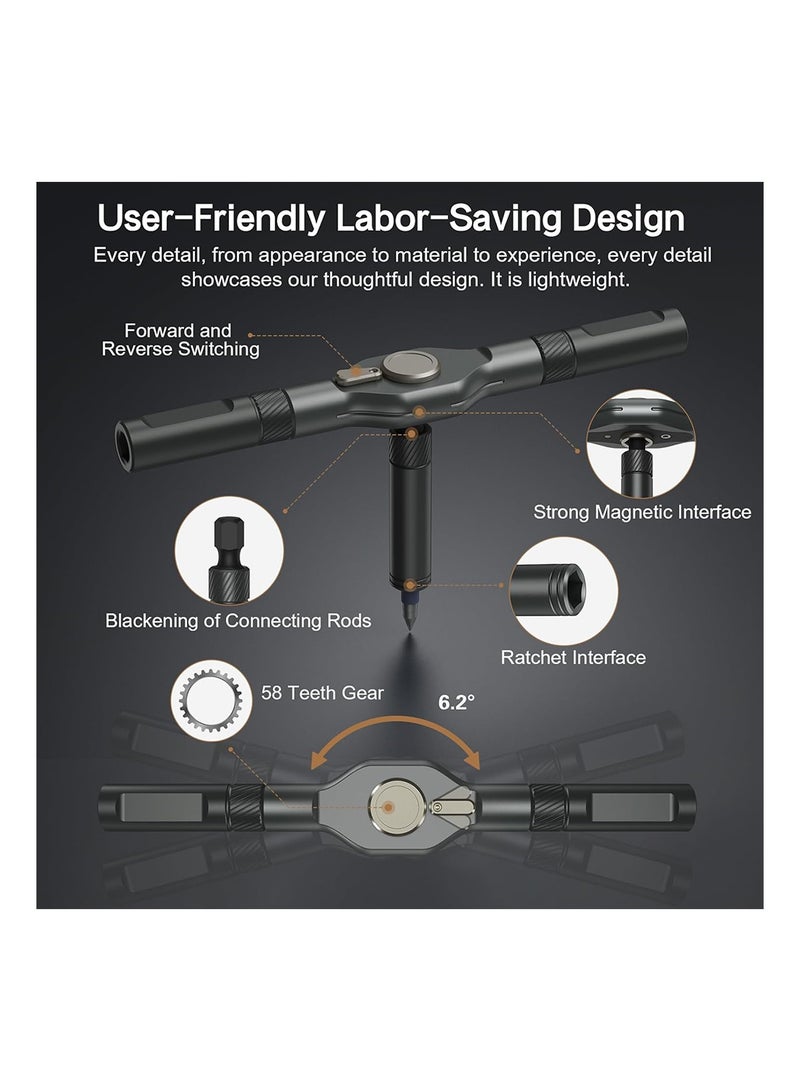 User-Friendly Labor-Saving Design

Every detail, from appearance to material to experience, every detail showcases our thoughtful design. It is lightweight.

Forward and Reverse Switching

Strong Magnetic Interface

Blackening of Connecting Rods

Ratchet Interface

58 Teeth Gear

6.2°